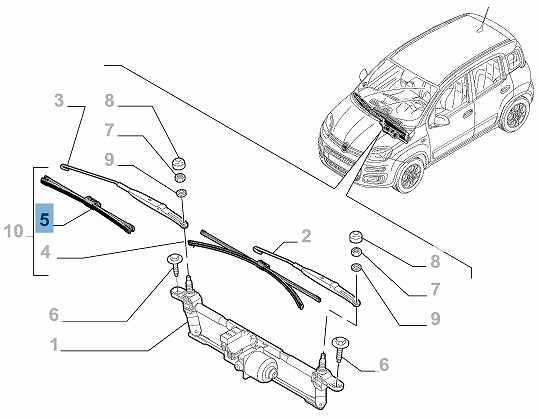 3
8
7
9
10
5
4
2
8
7
9
6
1
6