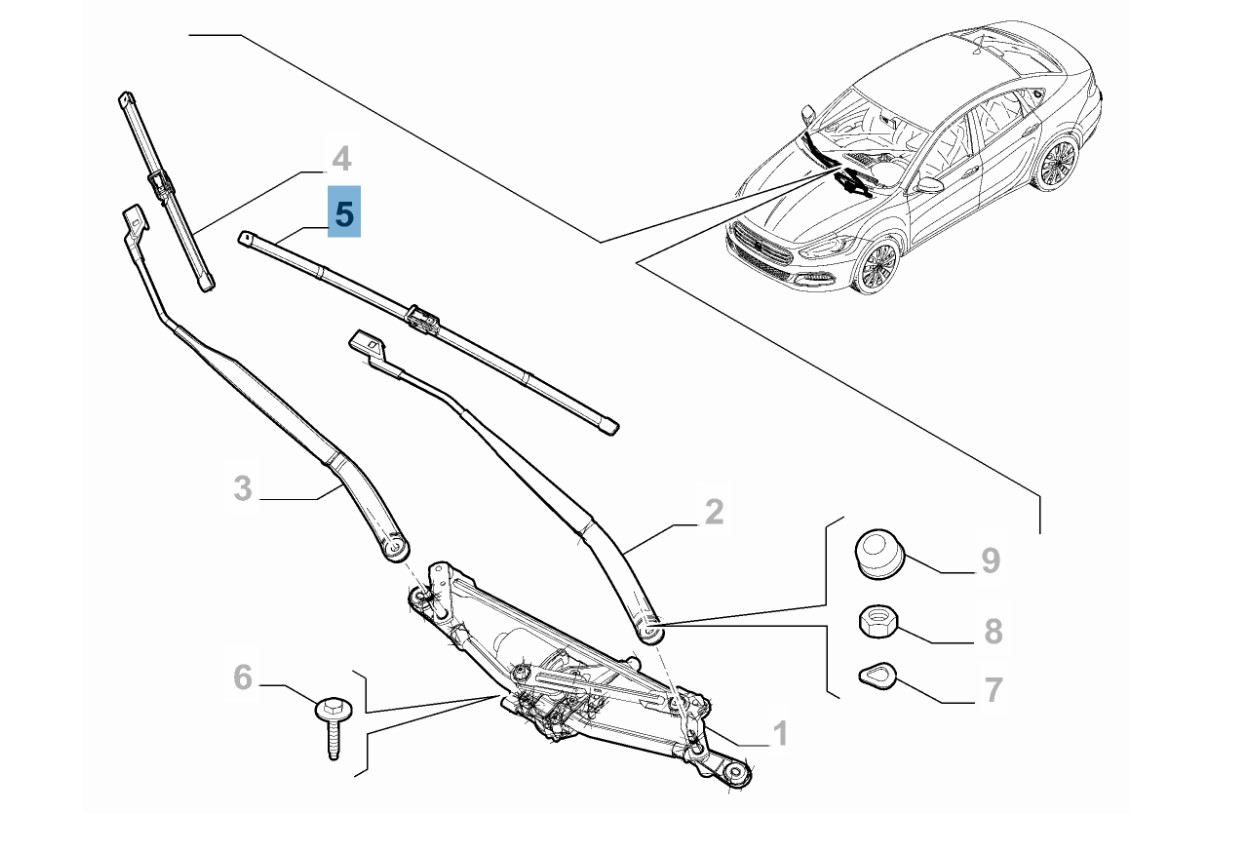 4
5
3
2
9
8
7
6
1