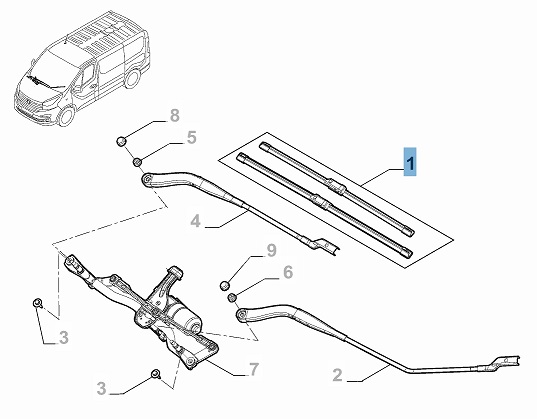 8
5
1
4
9
6
3
7
2
3