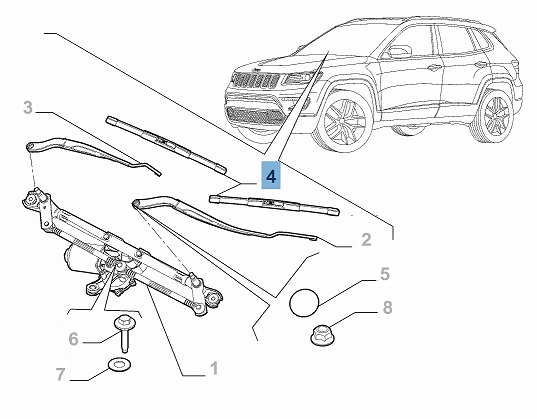 3
4
2
5
8
6
7
1