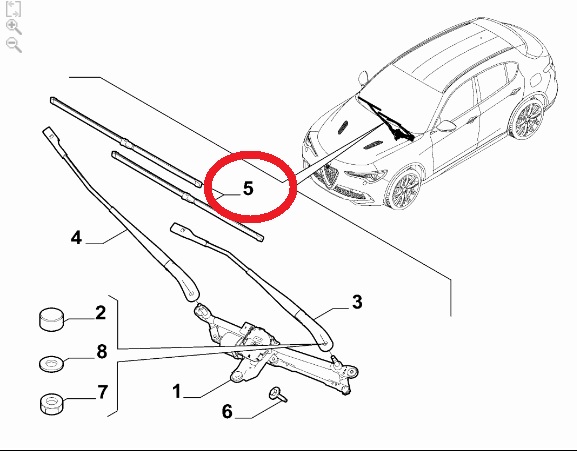 5
4
3
2
8
7
1
6