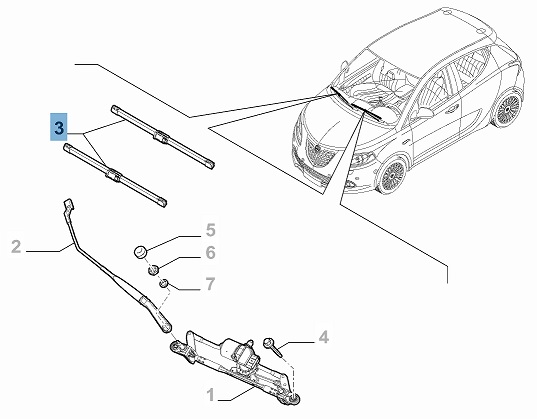 3
2
5
6
7
4
1