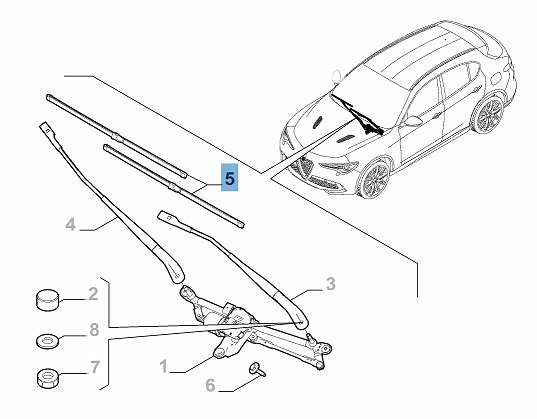 5
4
3
2
8
7
1
6