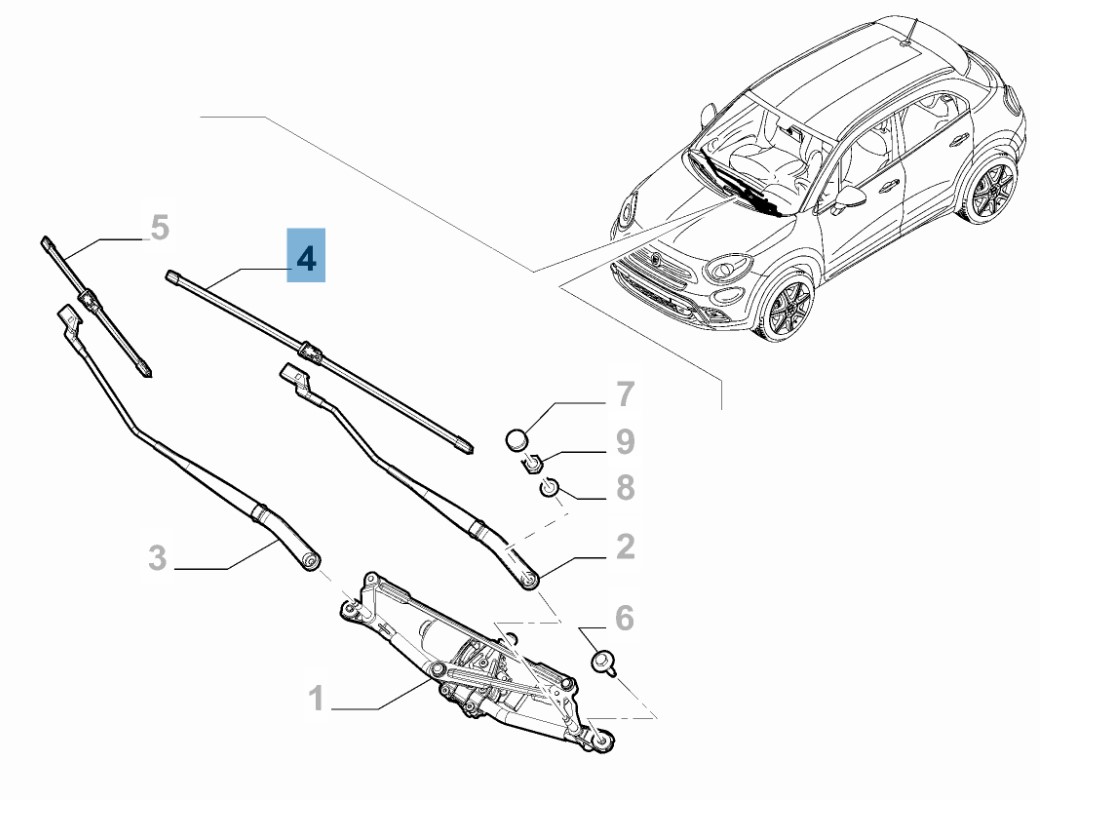 5
4
7
9
8
3
2
6
1