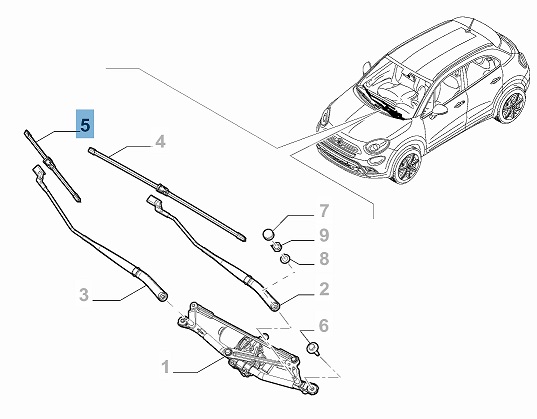 5
4
7
9
8
2
3
6
1