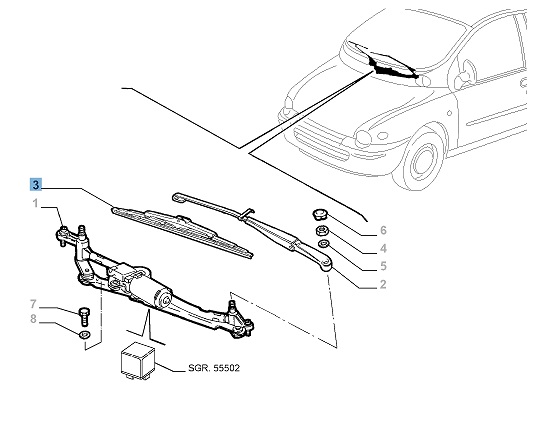 3
1
6
4
5
2
7
8
SGR. 55502