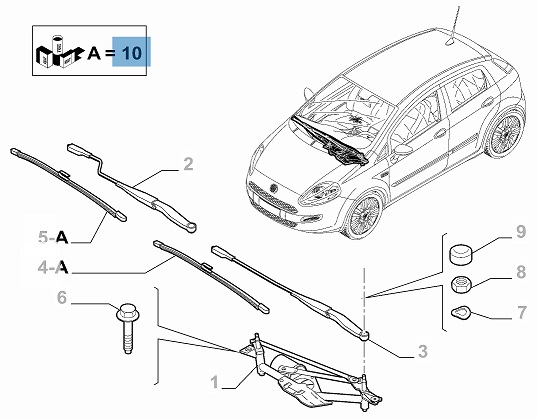 A = 10

2

5-A

4-A

6

9

8

7

3

1