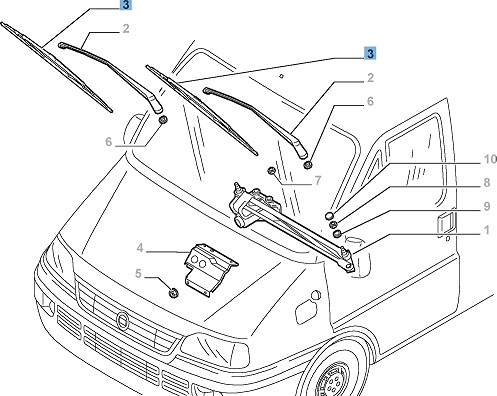 3
2
3
2
6
6
7
10
8
9
1
4
5