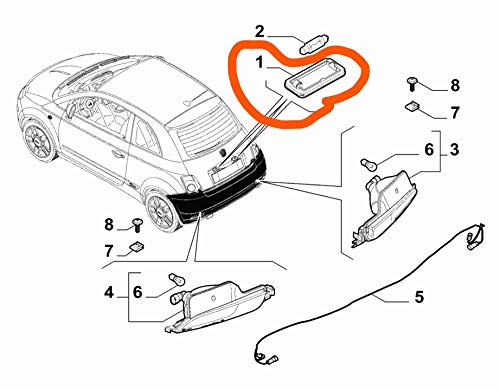 2
1
8
7
6
3
8
7
4
6
5