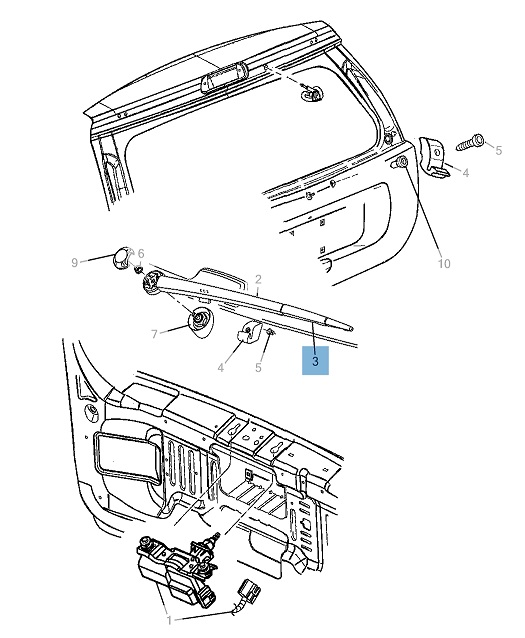 5
4
10
9
6
2
7
4
5
3
1