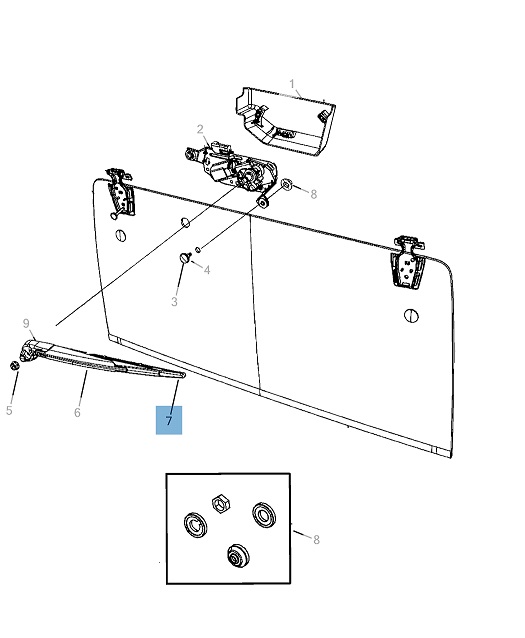 1
2
8
4
3
9
5
6
7
8