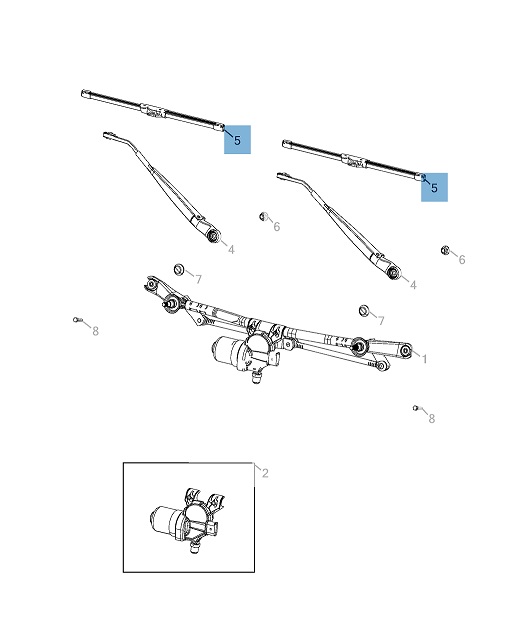 5
5
6
4
6
7
4
7
8
1
8
2