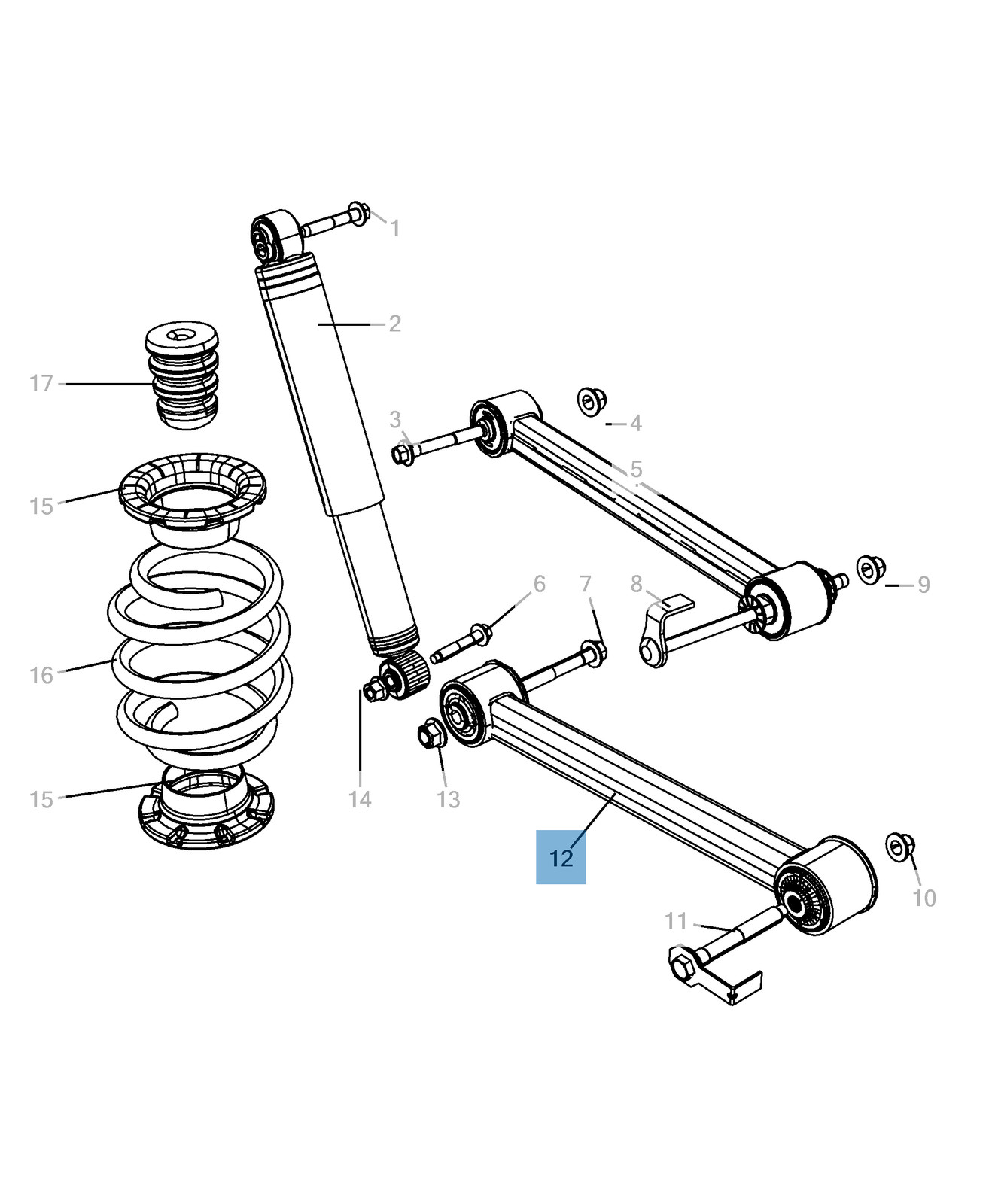 1
2
17
3
4
5
15
6
7
8
9
16
14
13
15
12
10
11