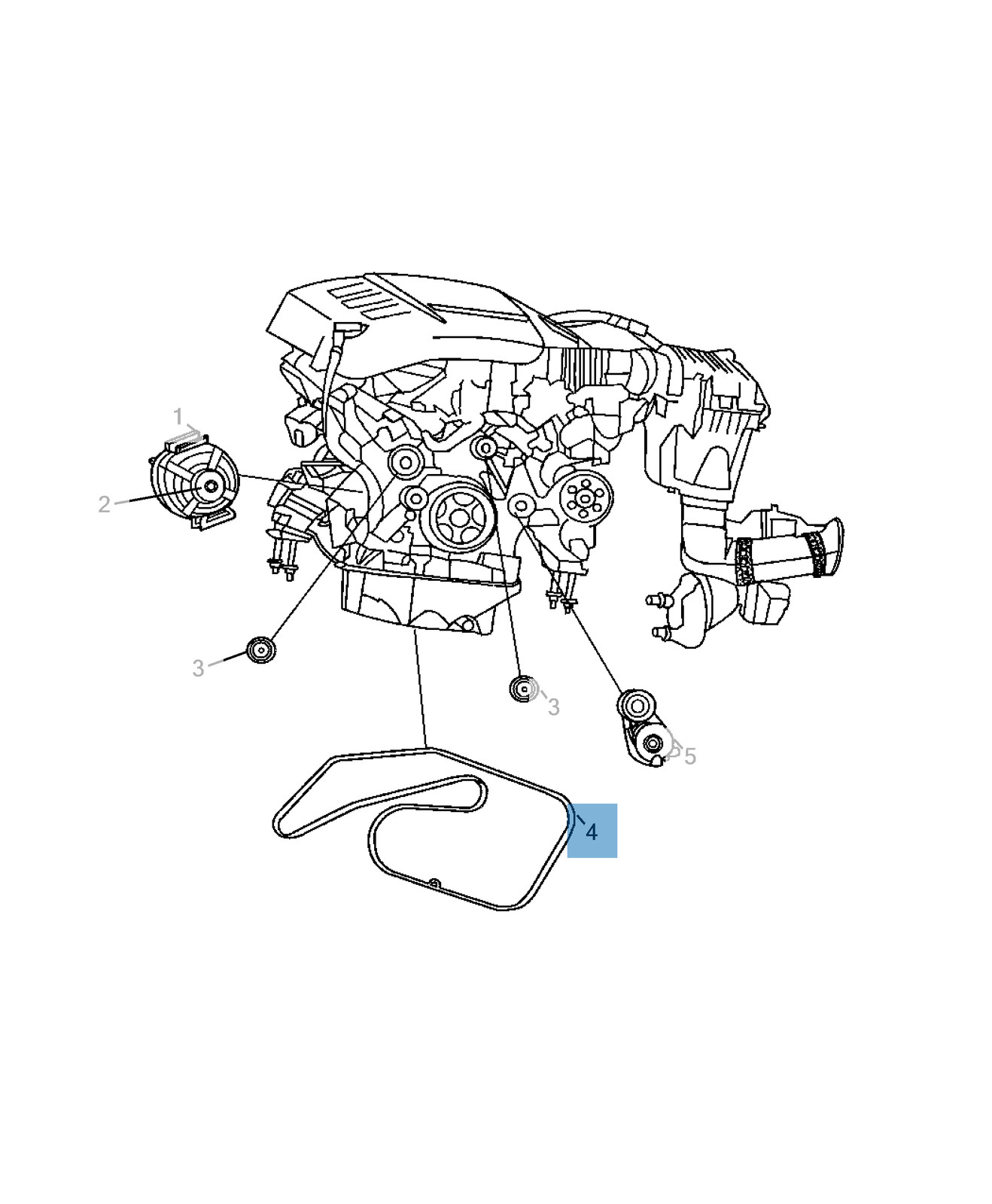 1
2
3
3
5
4