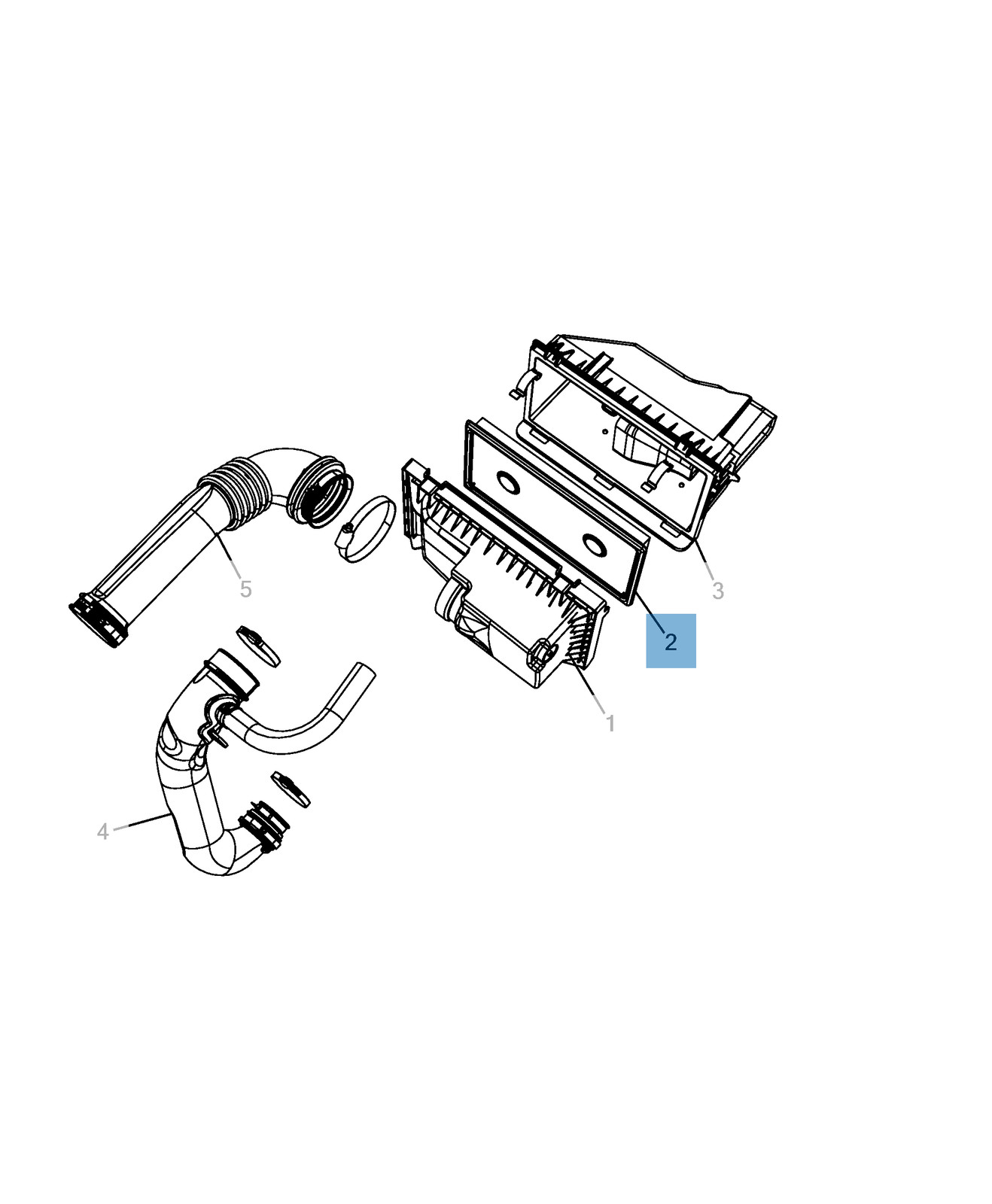 5
3
2
1
4