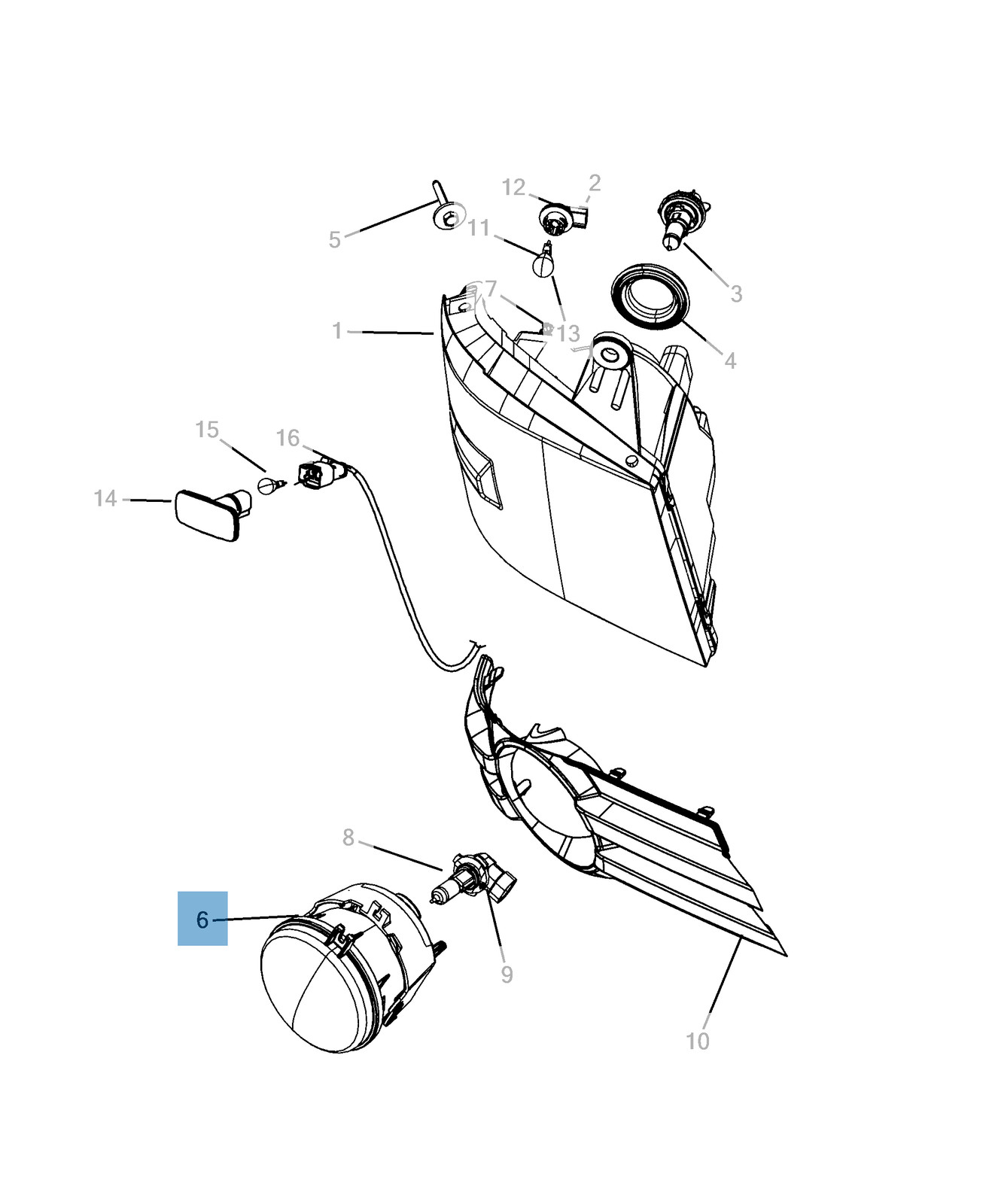 12
2
5
11
3
7
1
13
4
15
16
14
8
6
9
10