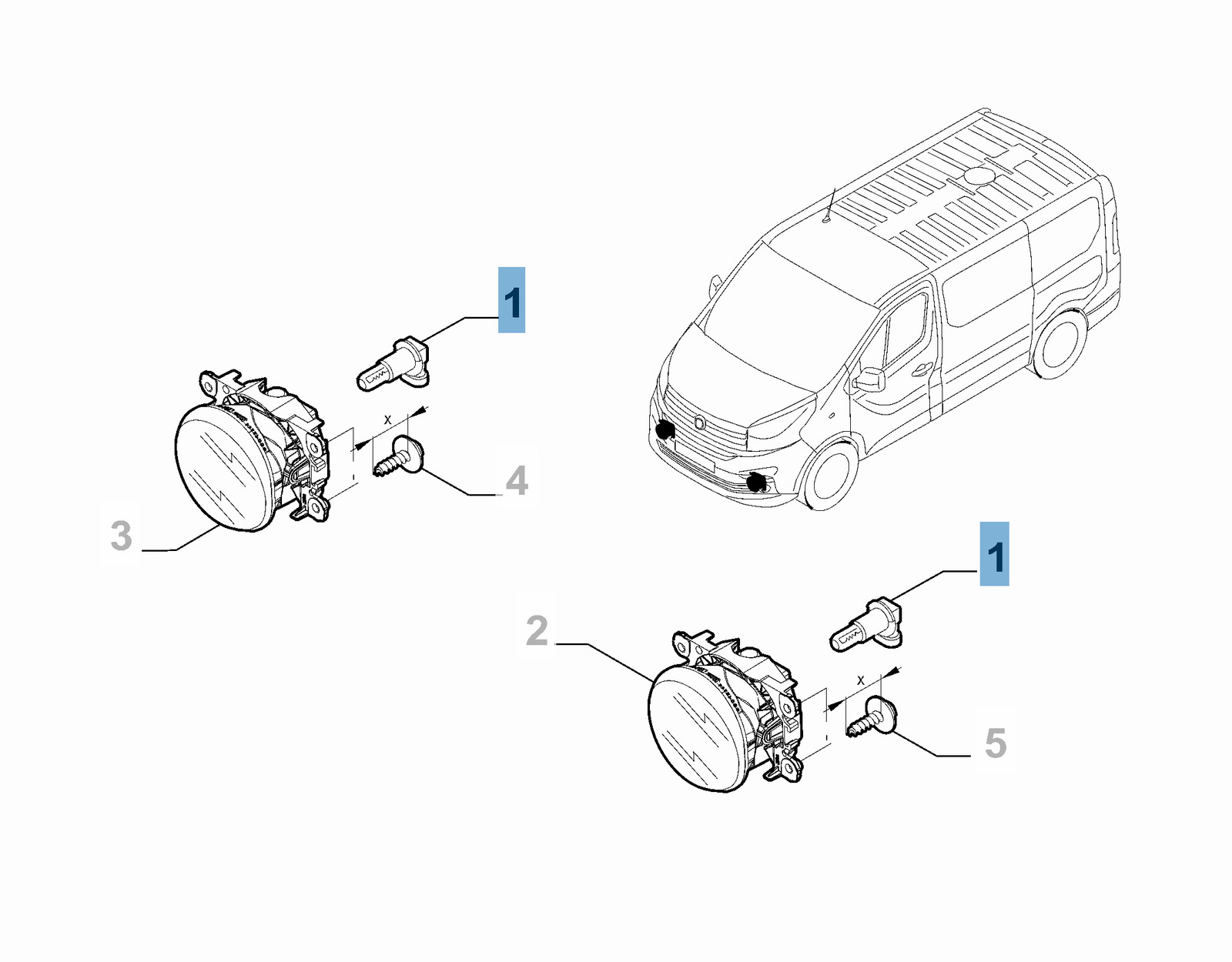 1
x
4
3
1
2
x
5