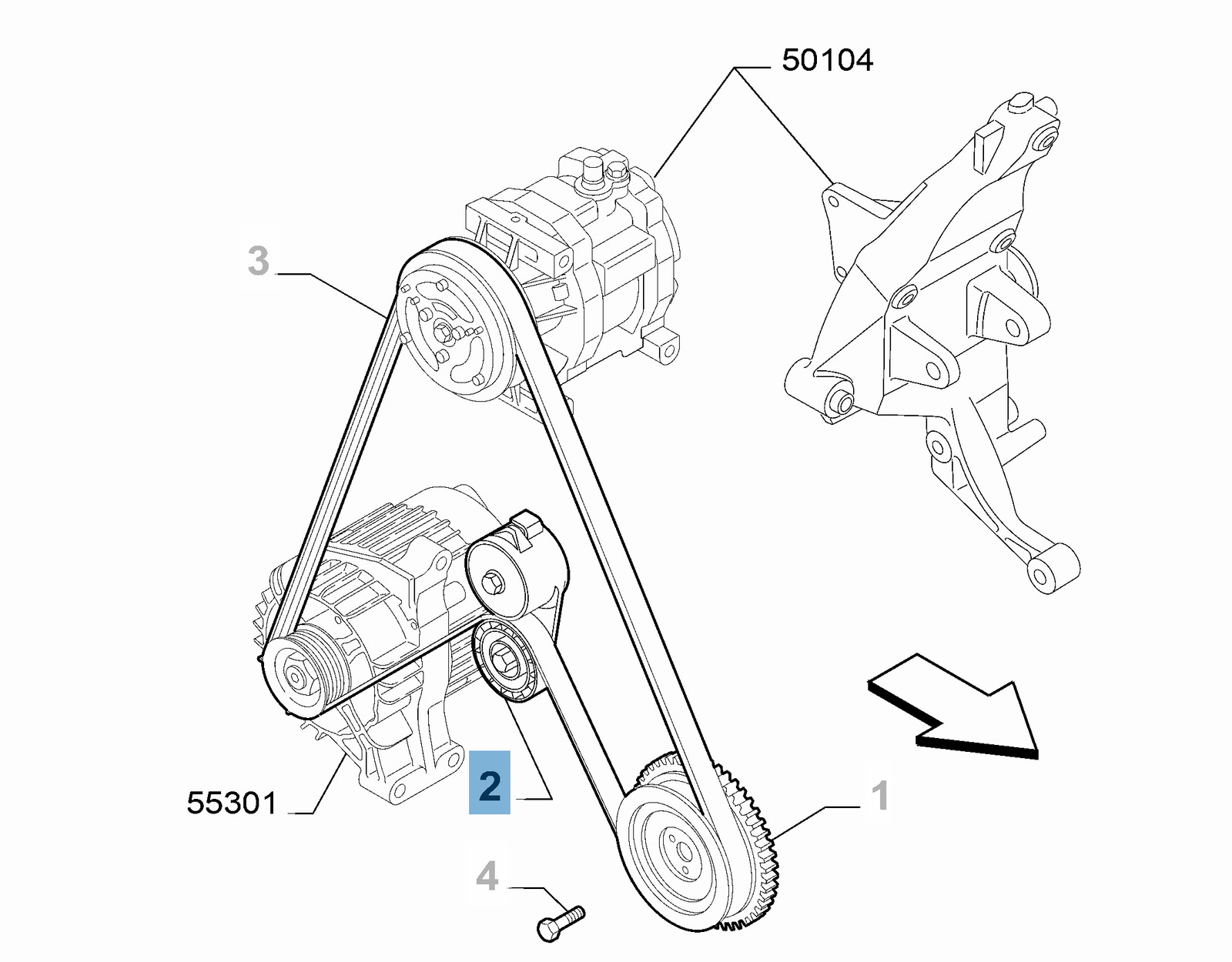 50104

3

55301

2

1

4