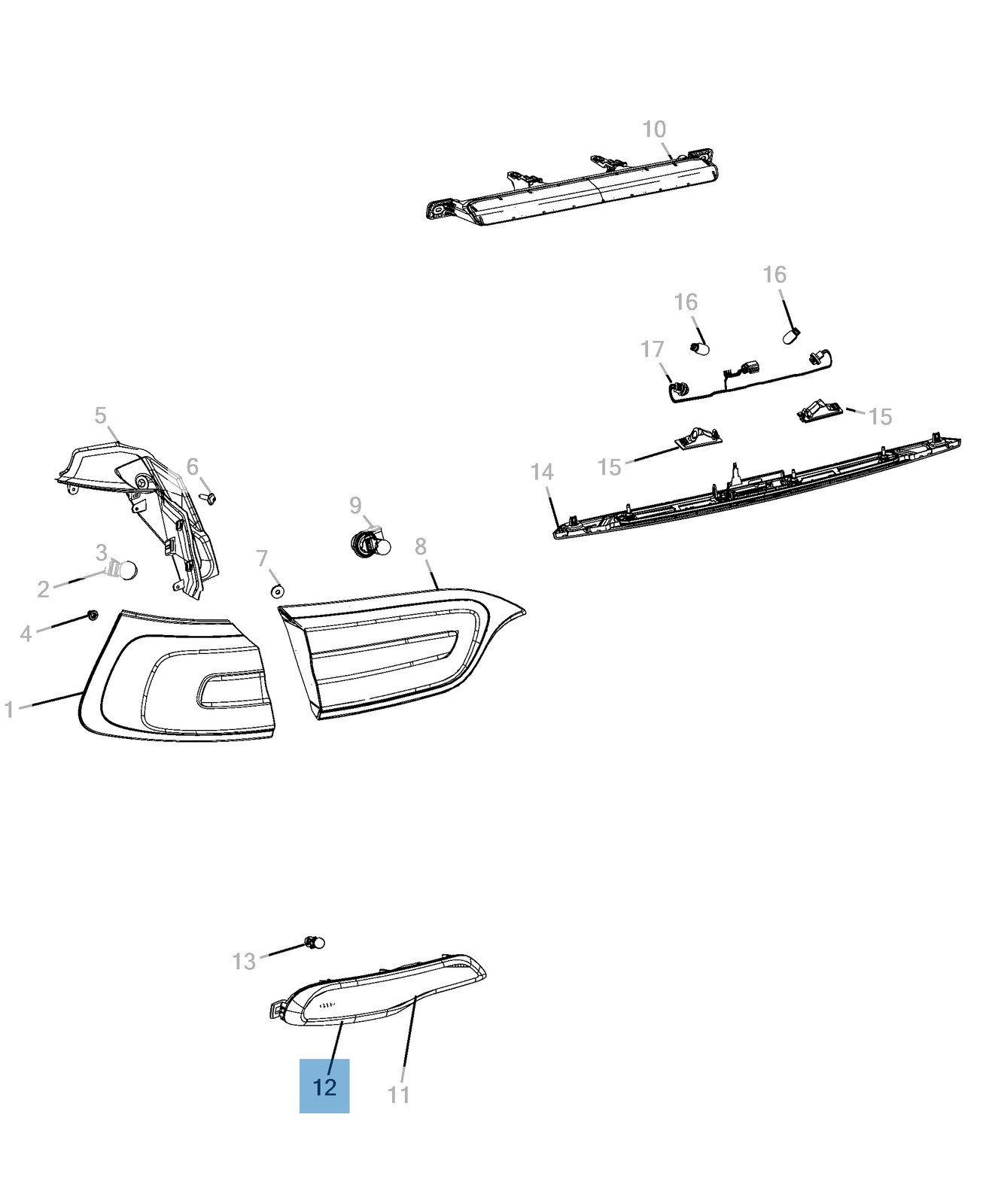 10
16
16
17
15
15
14
5
6
9
8
3
7
2
4
1
13
12
11