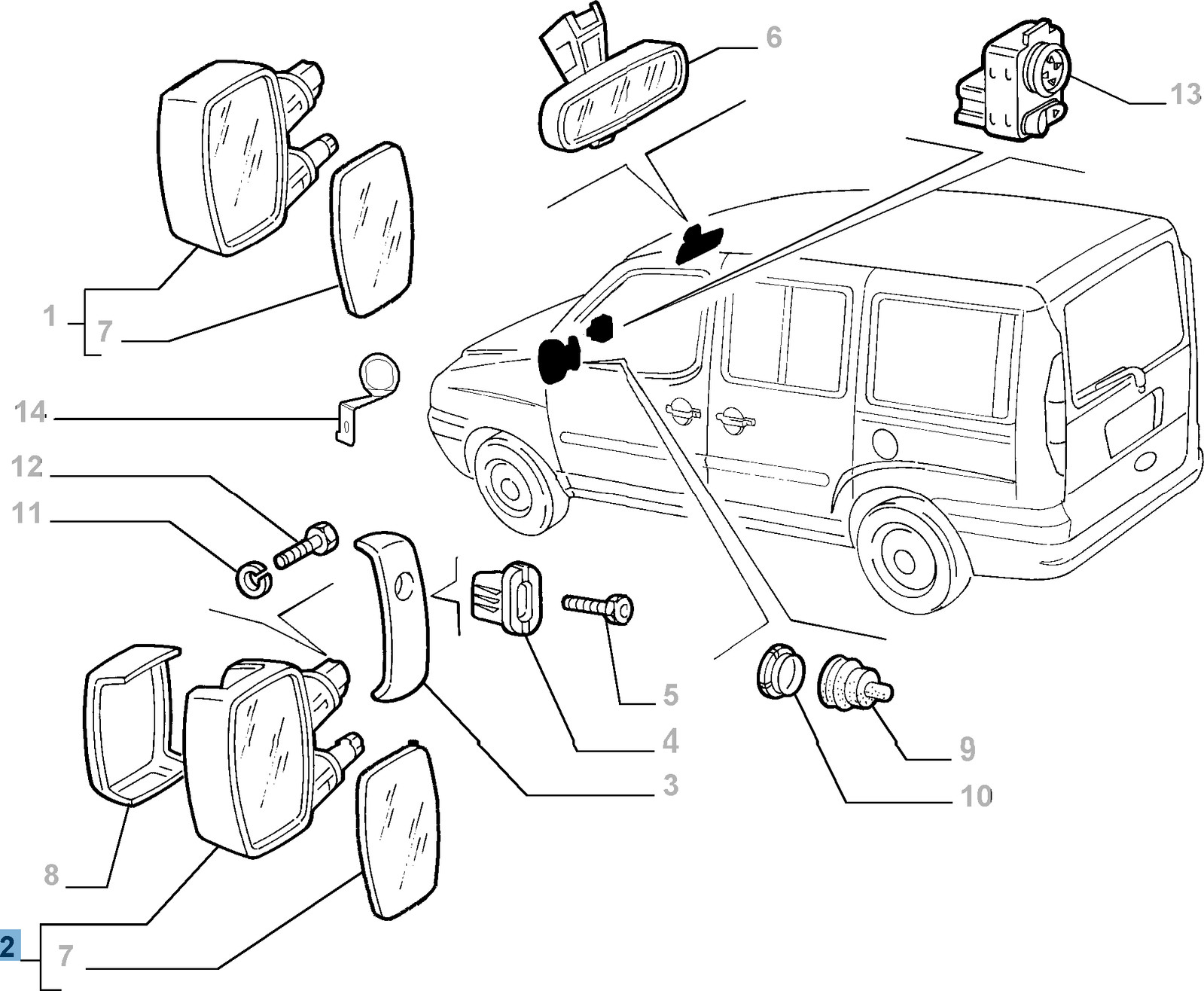 6
13
1
7
14
12
11
5
4
3
9
10
8
2
7