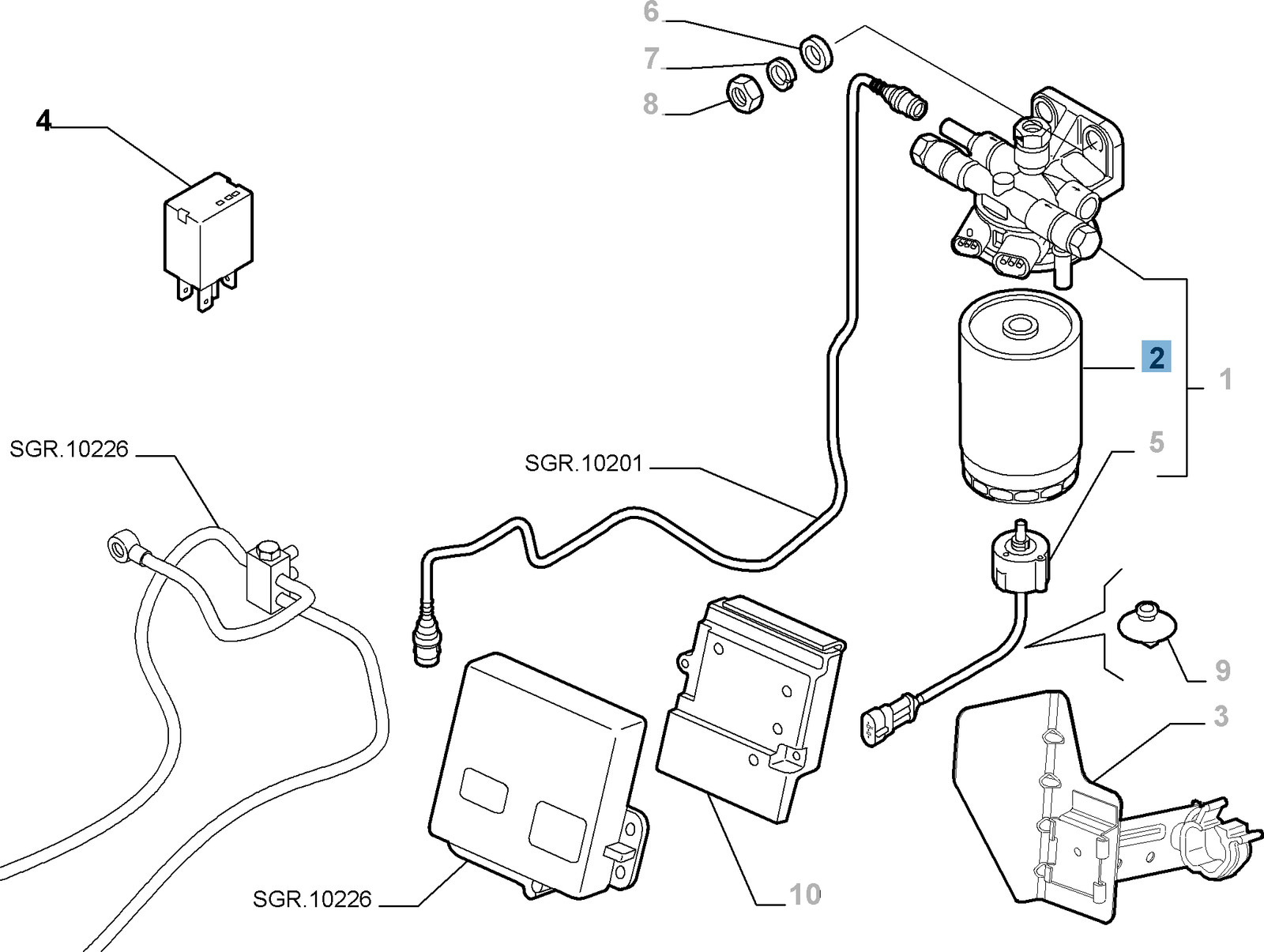 6
7
8
4
2
1
5
SGR.10226
SGR.10201
9
3
SGR.10226
10