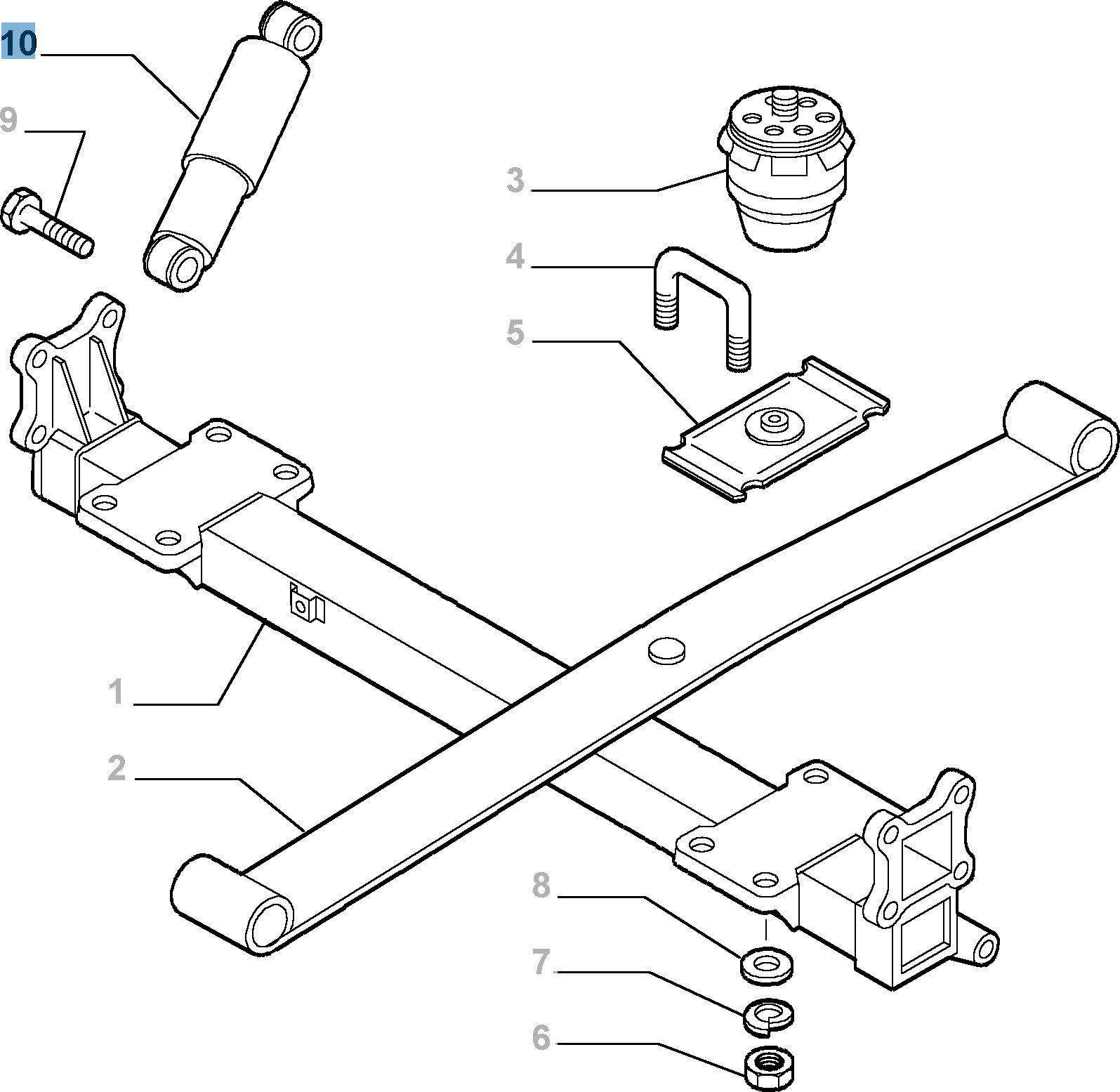 10
9
3
4
5
1
2
8
7
6