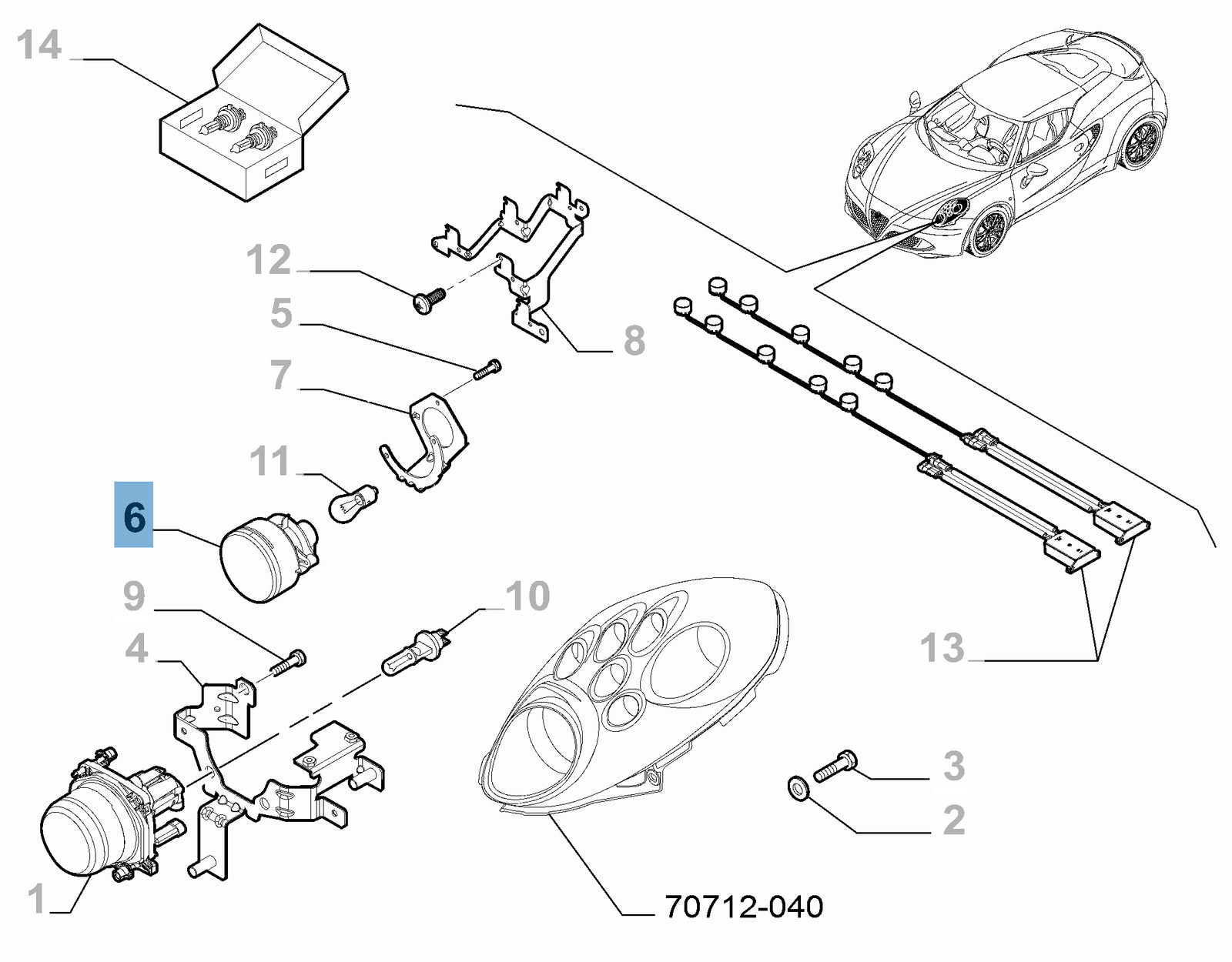 14

12

5

8

7

11

6

9

10

4

13

3

2

1

70712-040