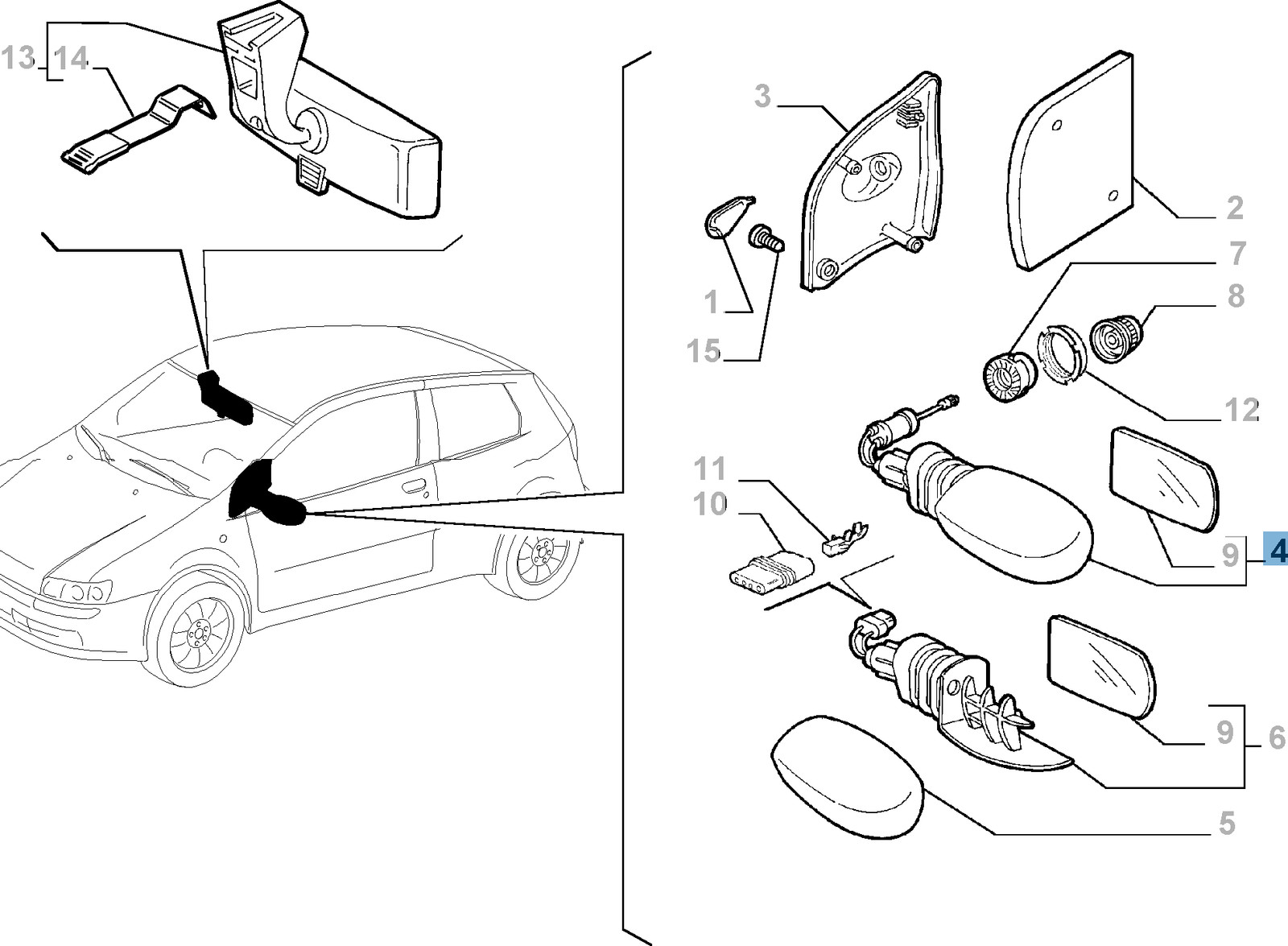 13 14
3
2
7
8
1
15
12
11
10
9 4
9 6
5