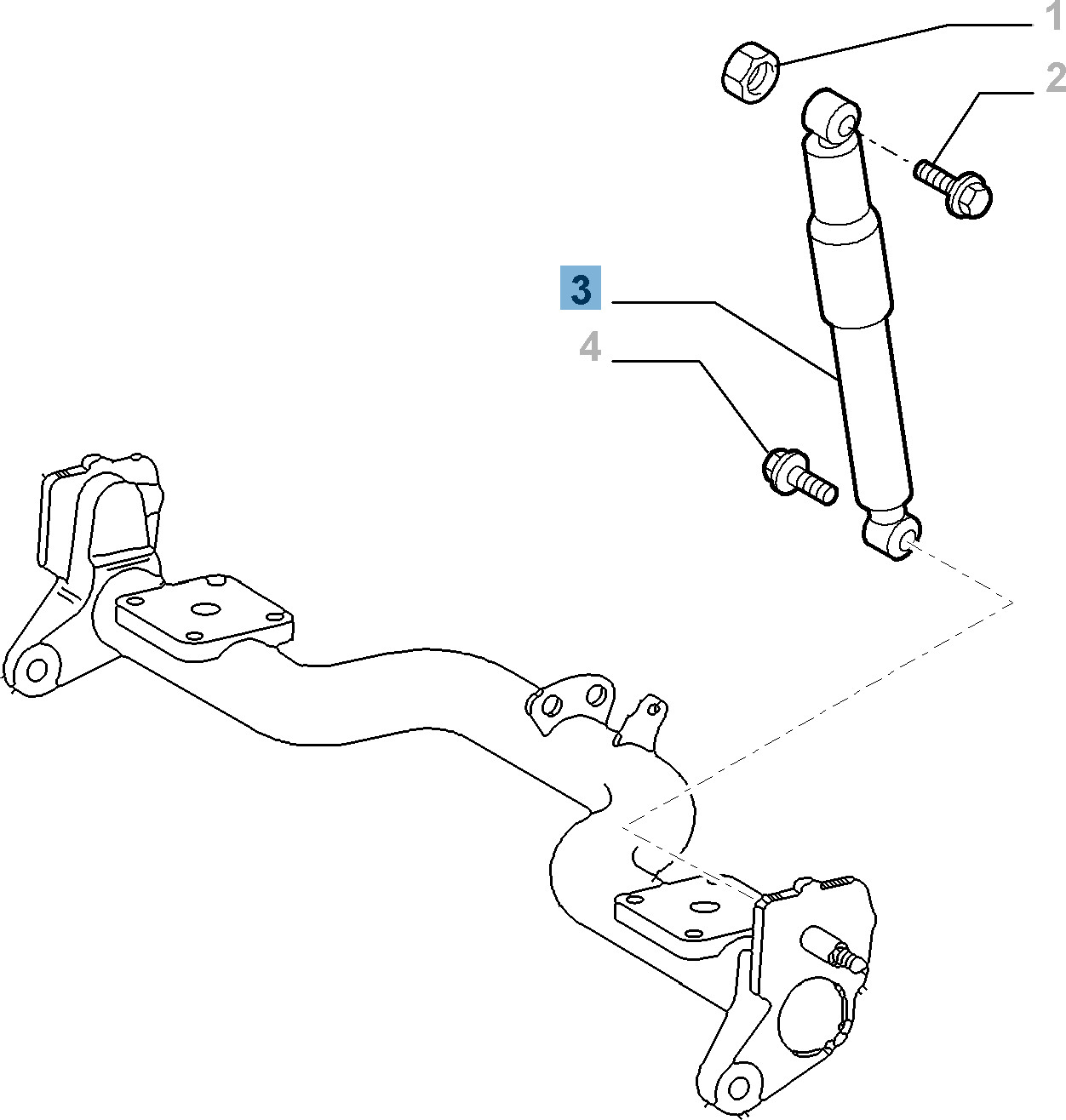 1
2
3
4