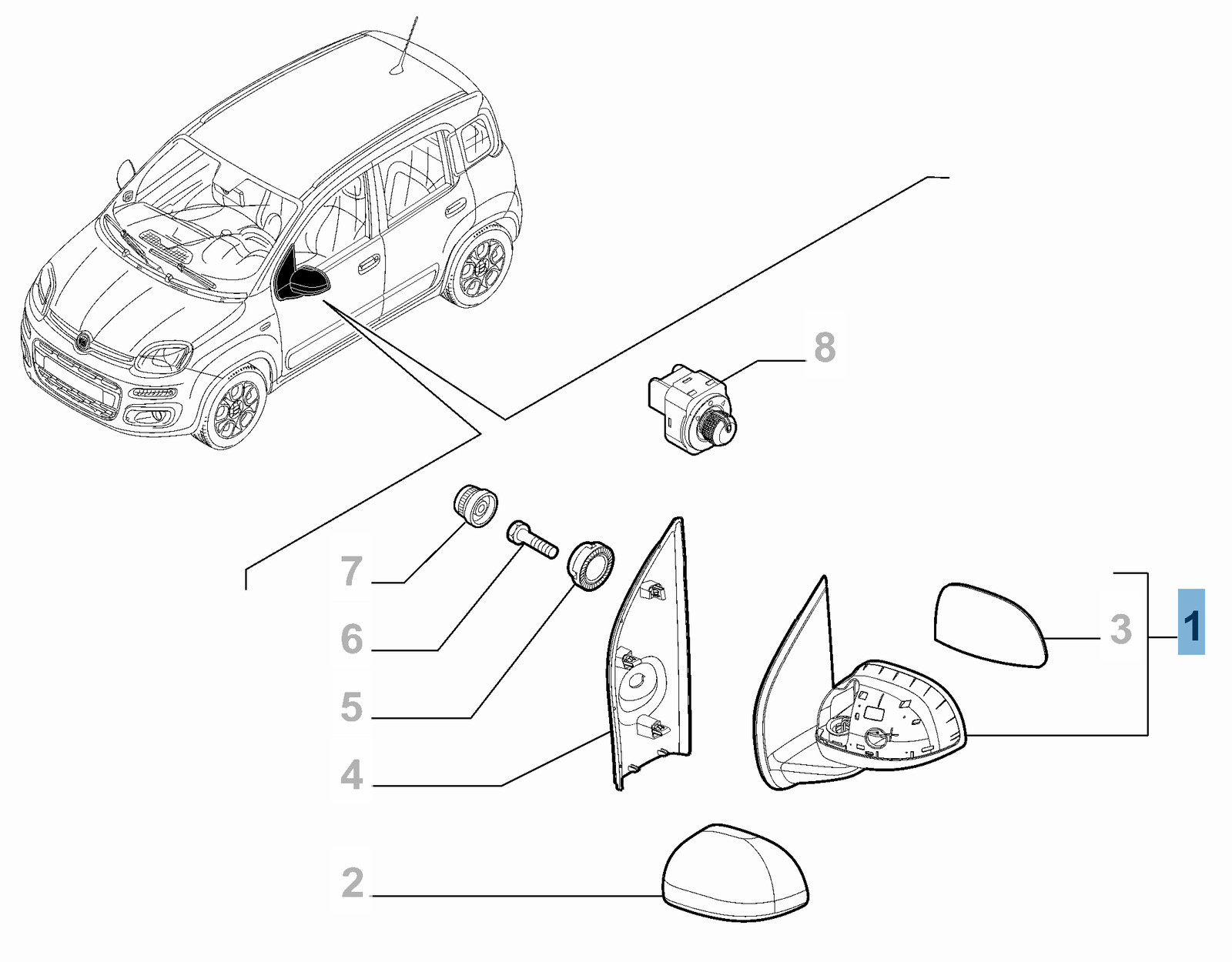 8

7

6

5

4

3

1

2