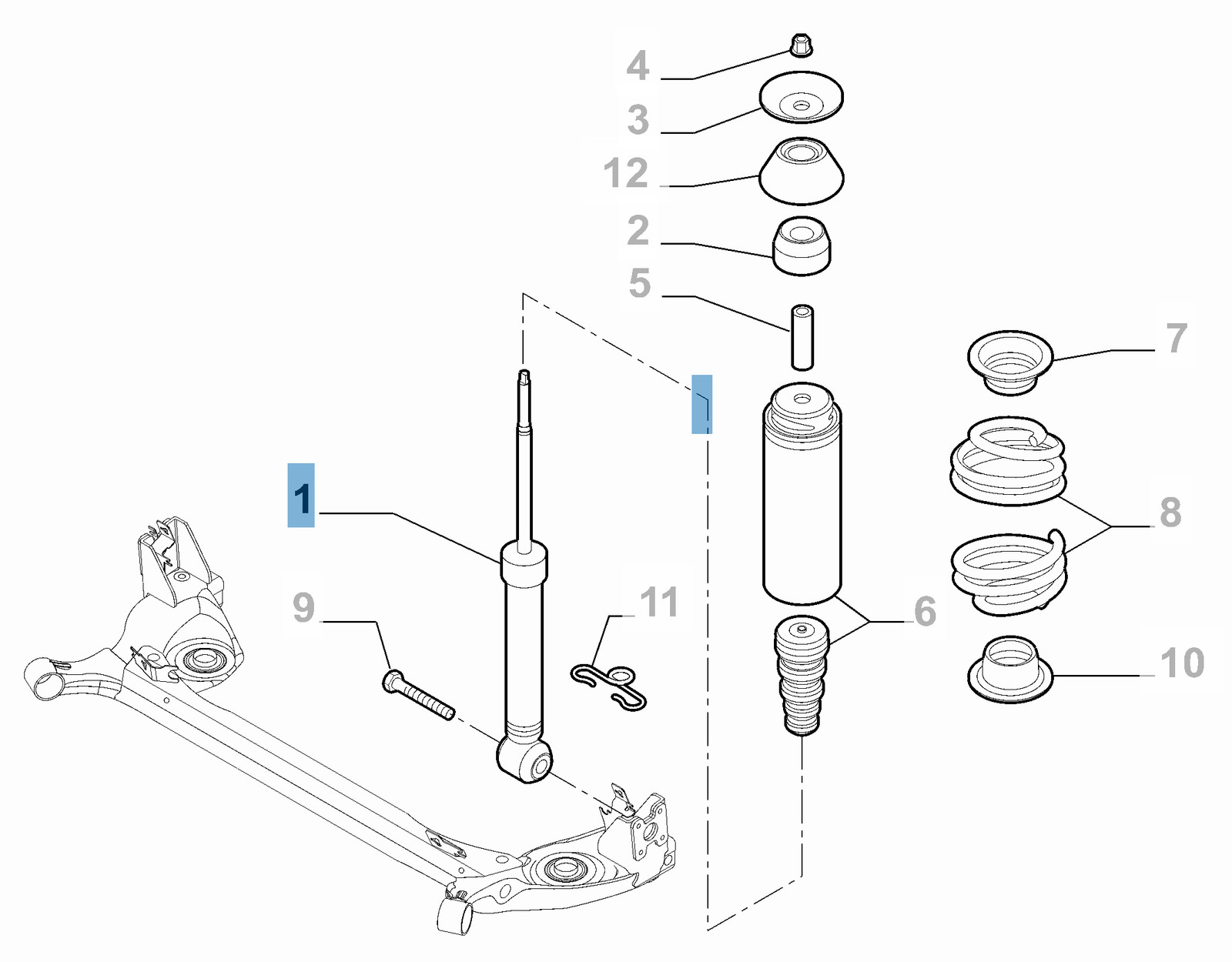 4
3
12
2
5
7
1
8
9
11
6
10