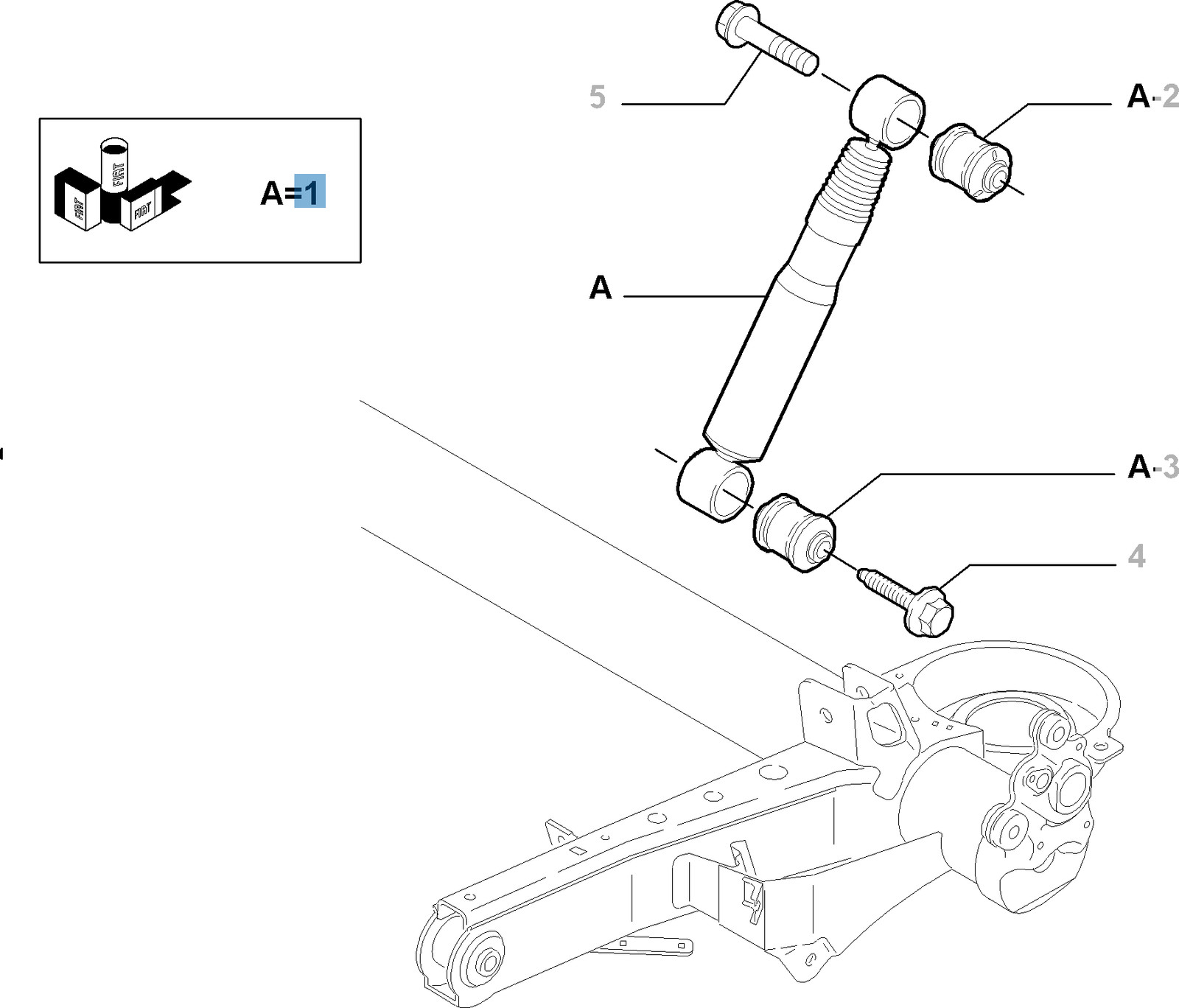 FIAT
FIAT
FIAT
A=1

5
A-2
A
A-3
4