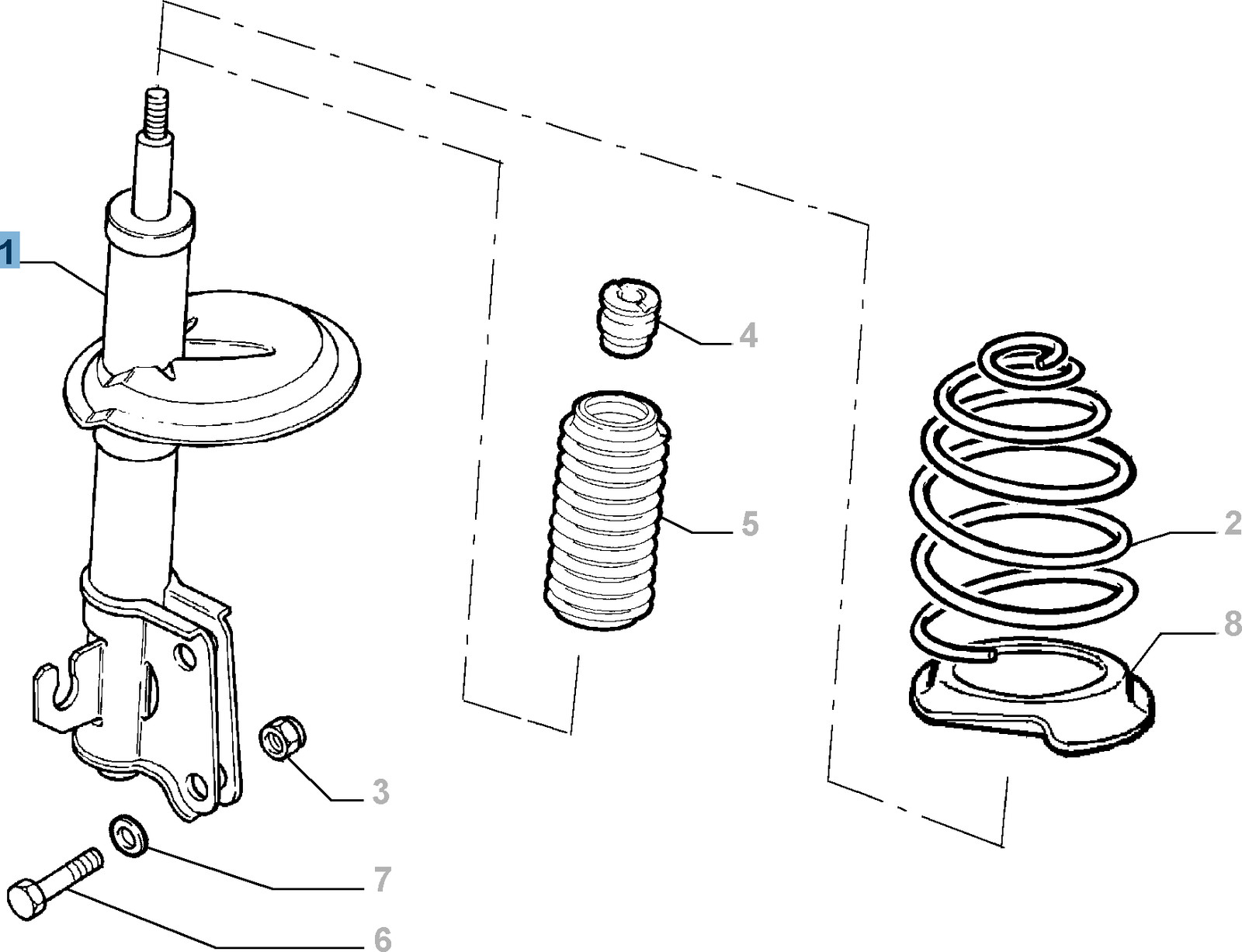 1
4
5
2
8
3
7
6