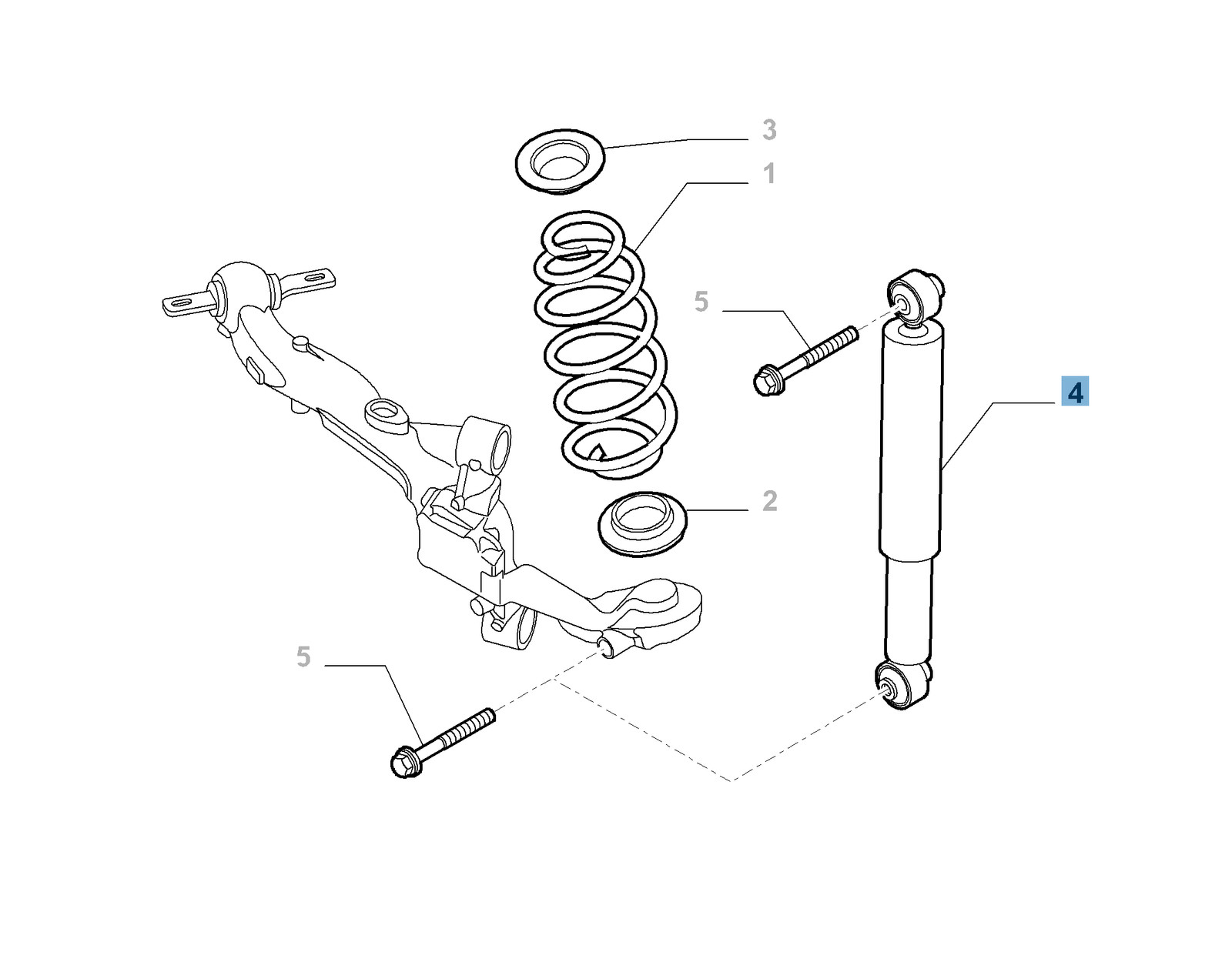 3
1
5
4
2
5