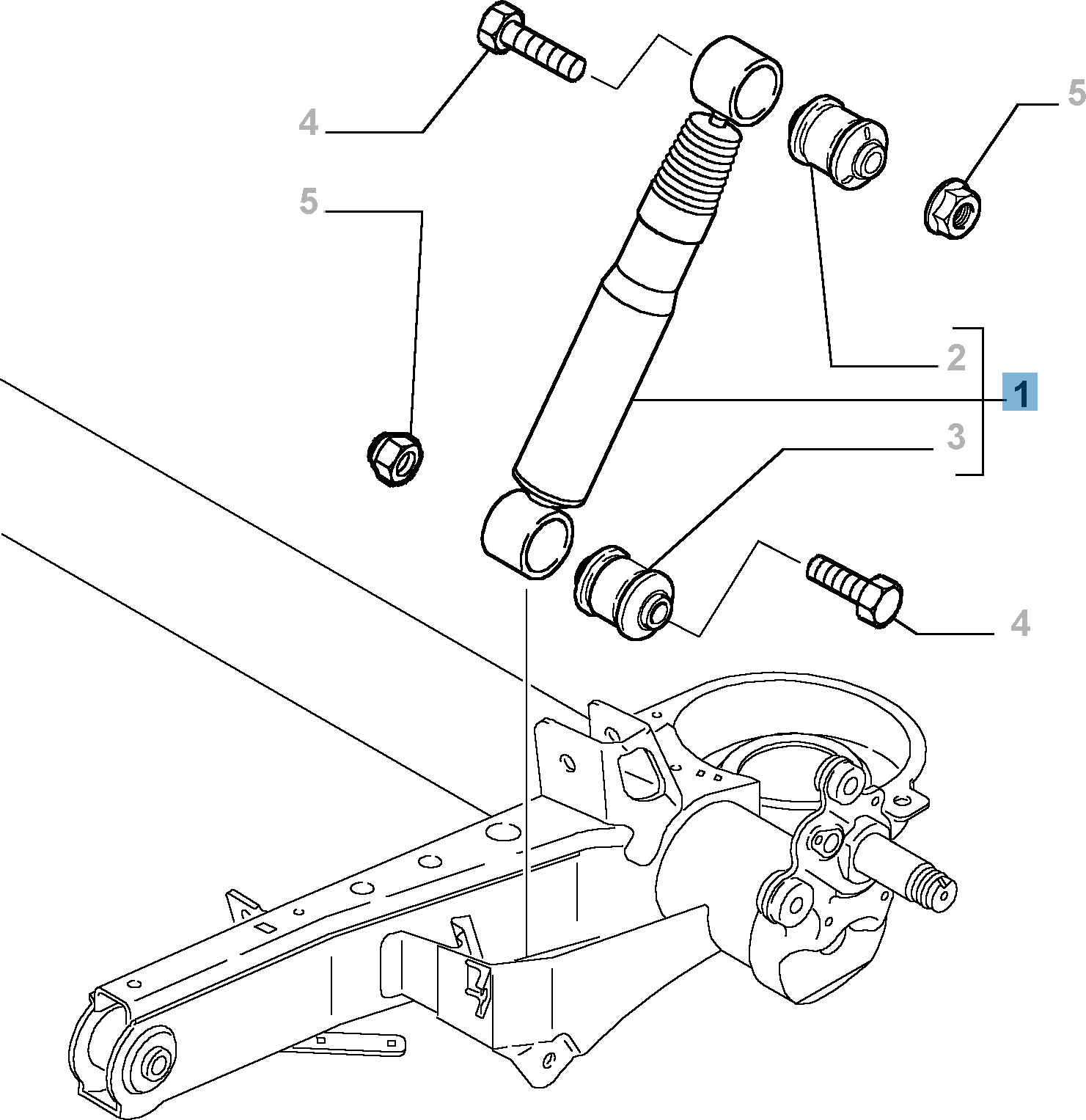 4
5
5
2
1
3
4