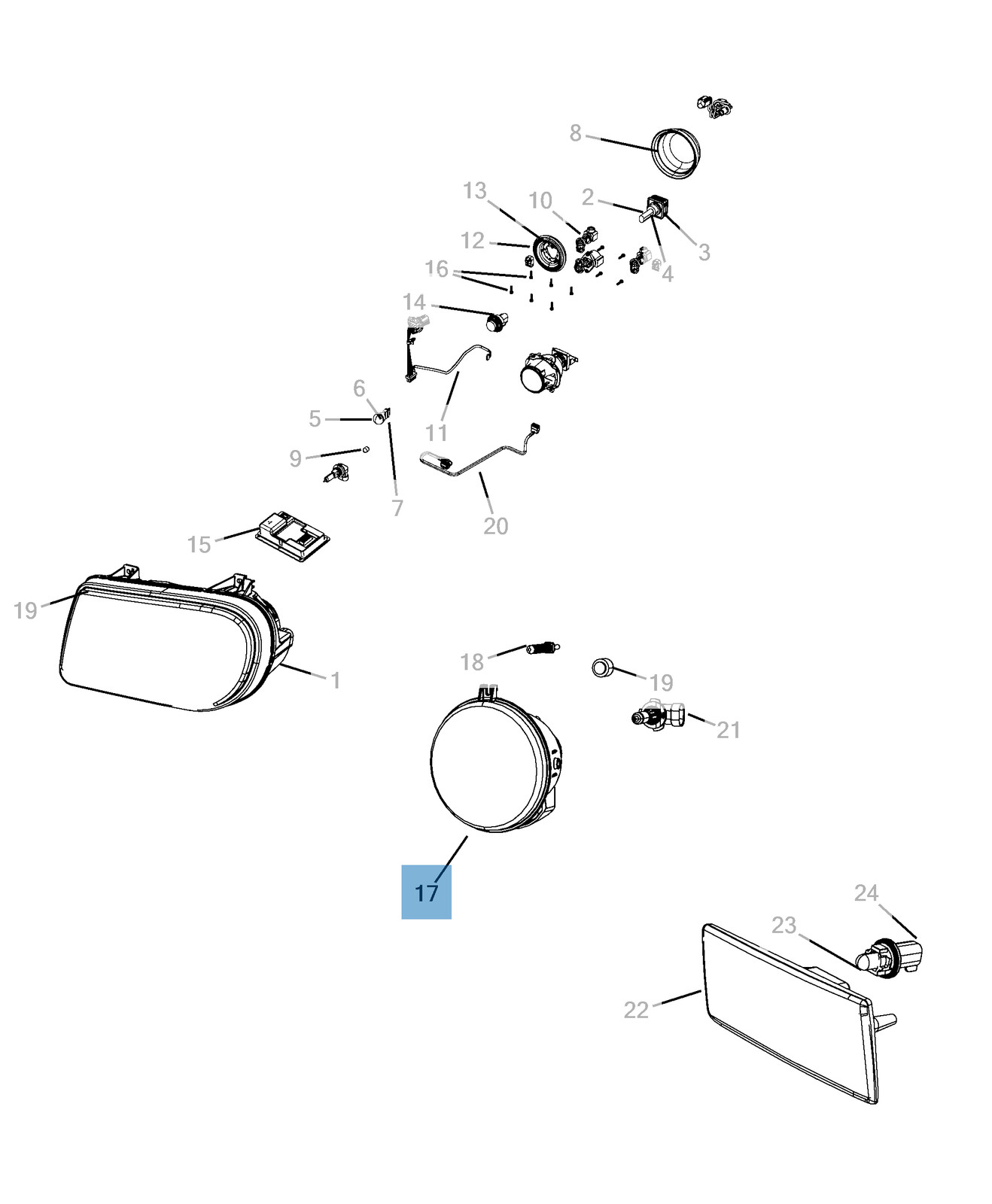 8
13
10
2
12
3
16
4
14
6
5
11
9
7
20
15
19
1
18
19
21
17
24
23
22