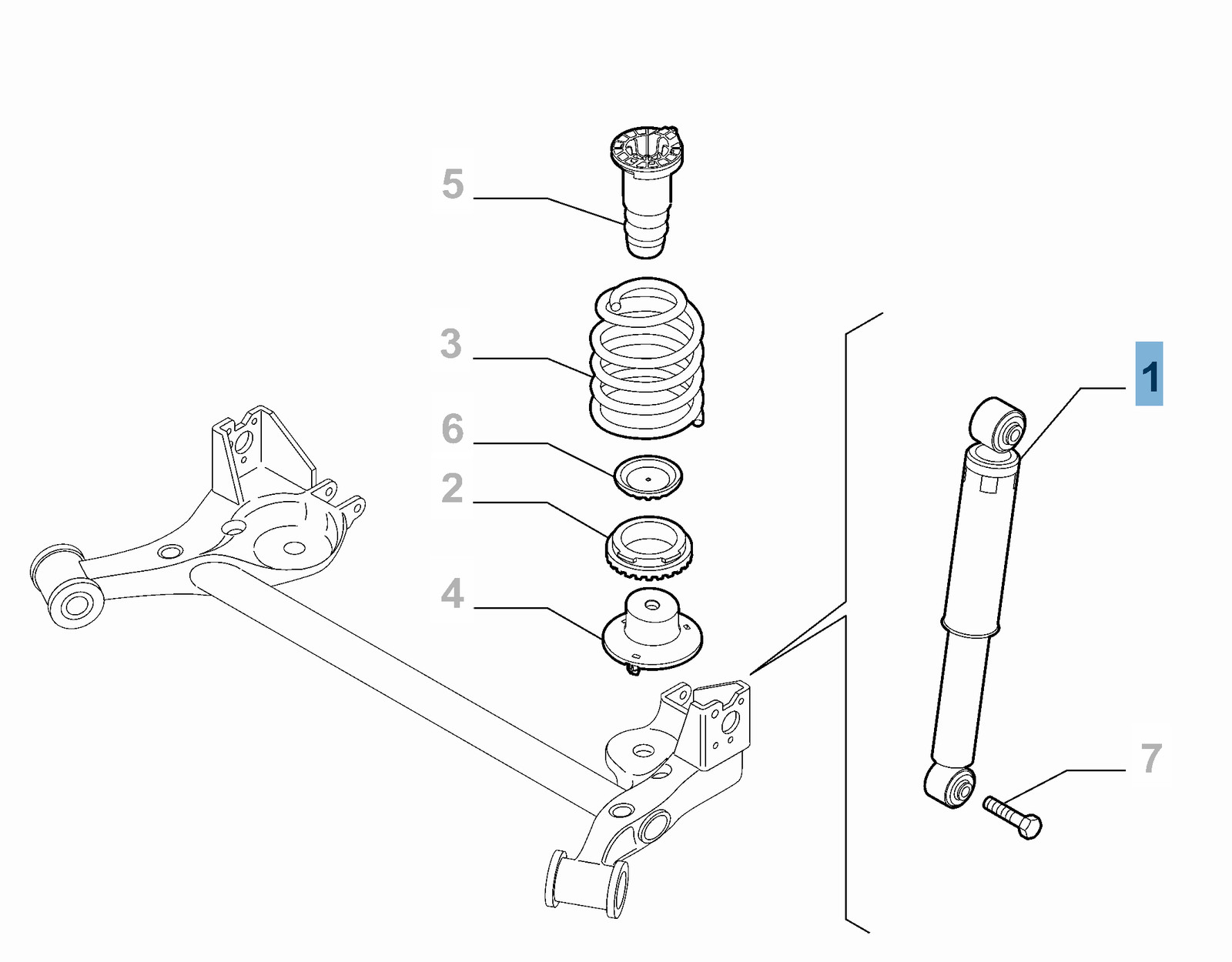 5
3
6
2
4
1
7