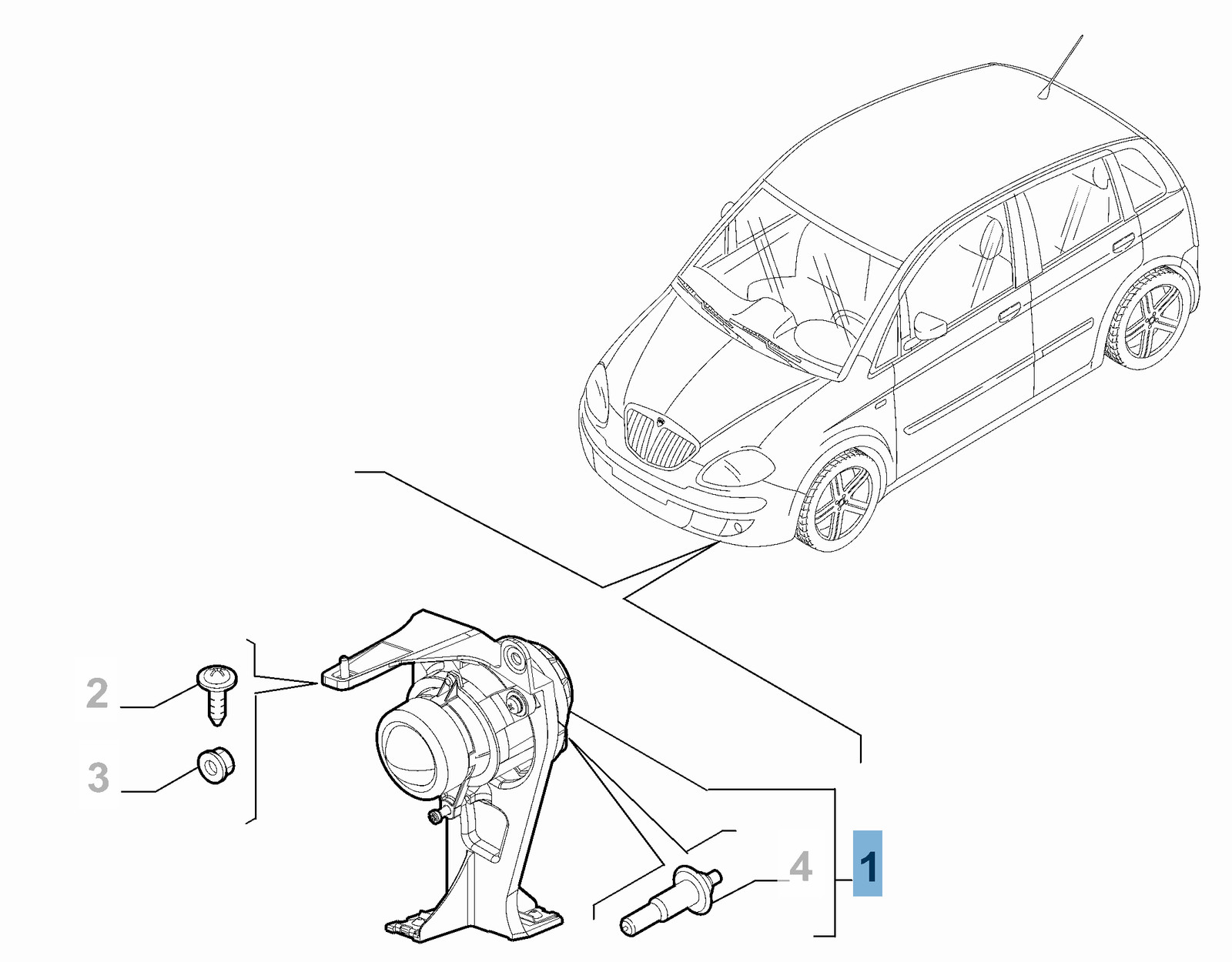 2
3
4
1