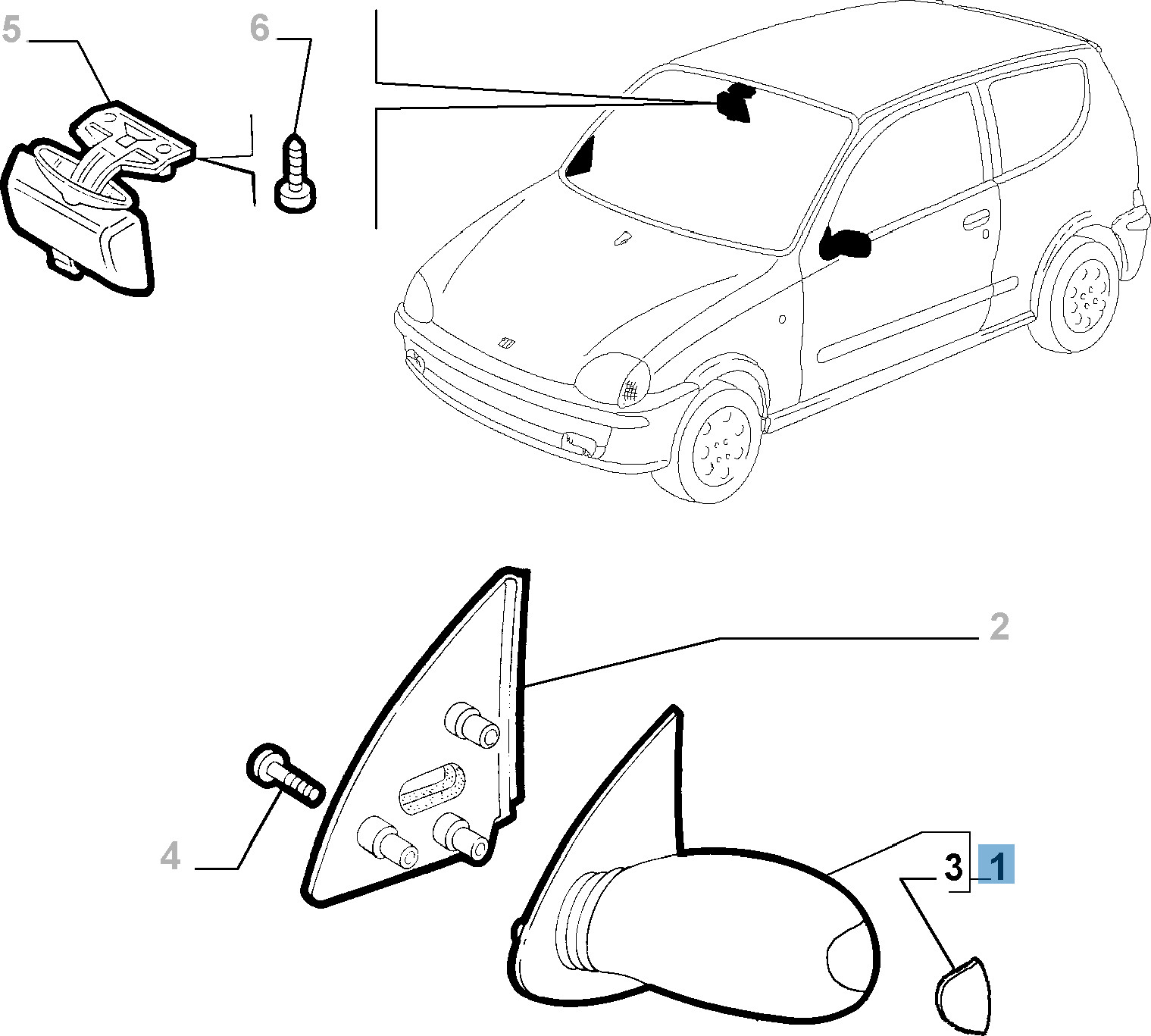 5
6
2
4
3
1