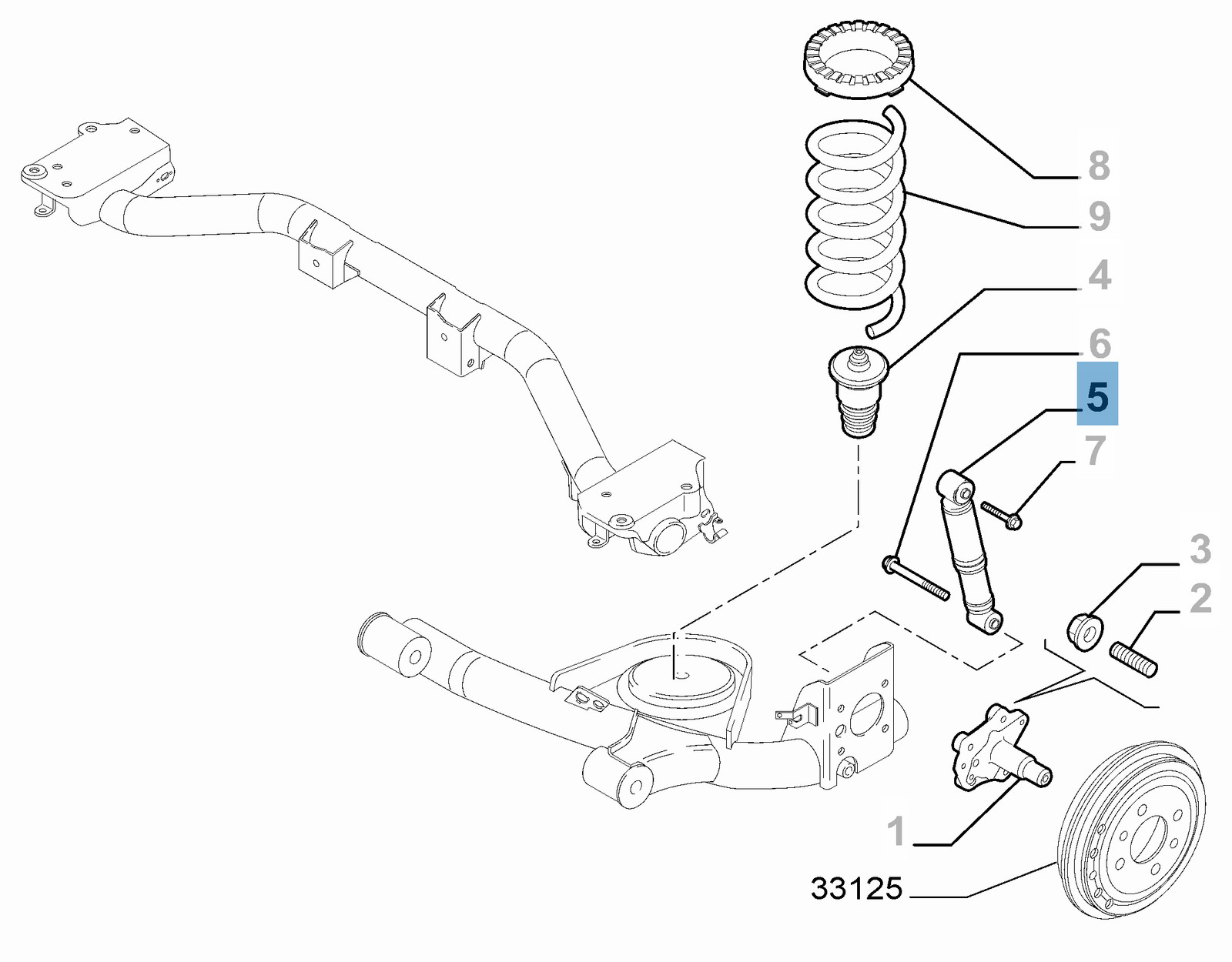 8
9
4
6
5
7
3
2
1
33125