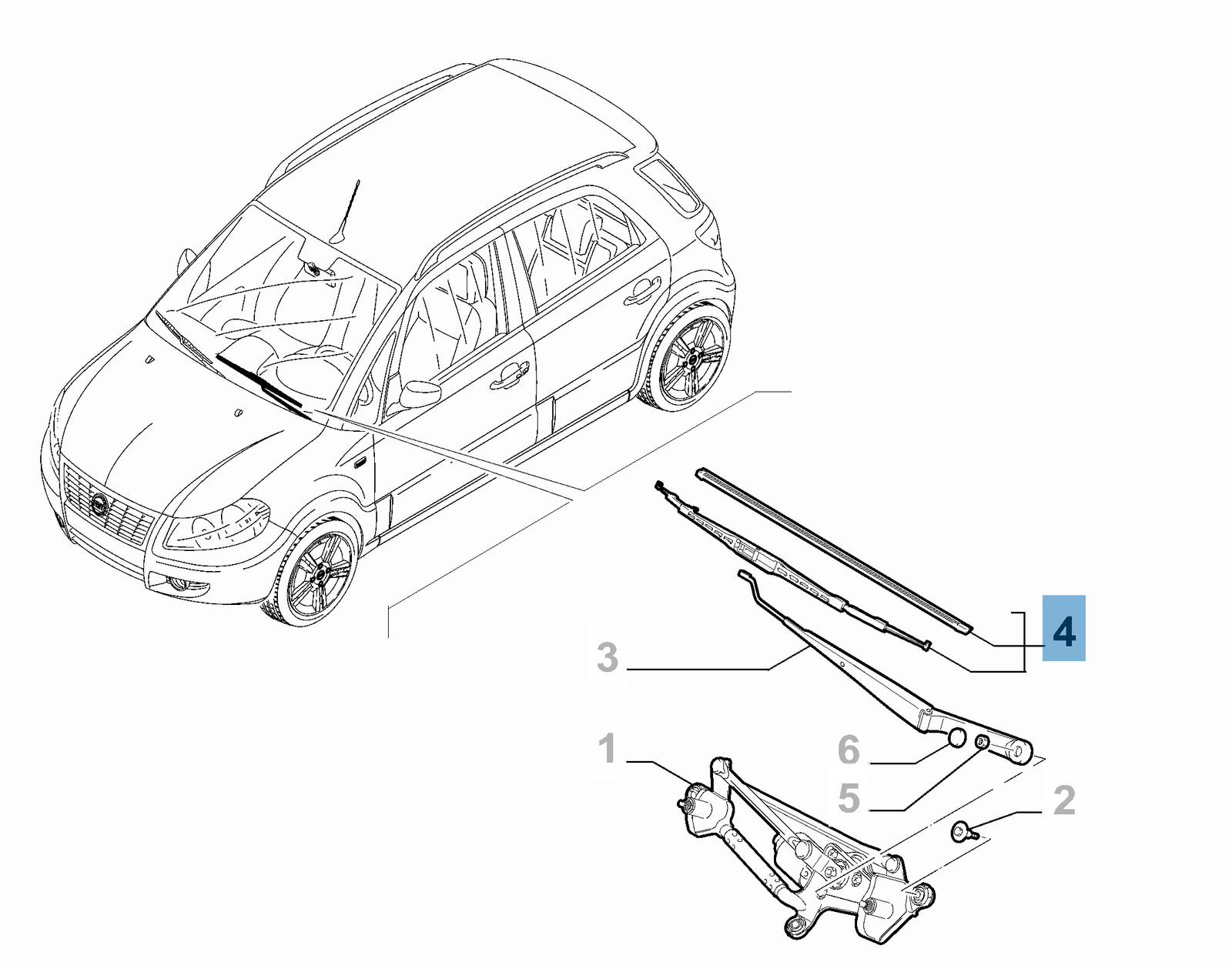 4
3
1
6
5
2