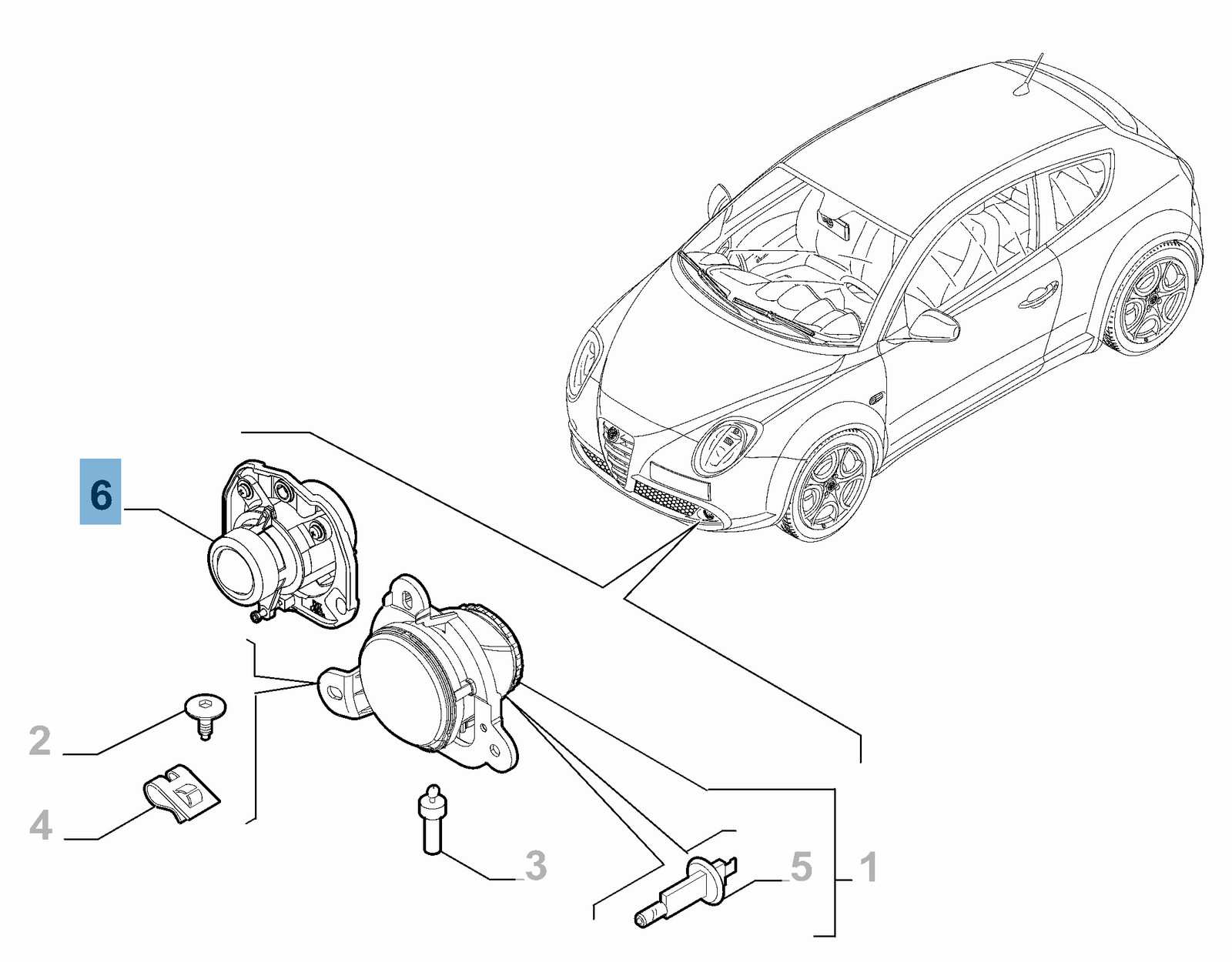 6
2
4
3
5
1