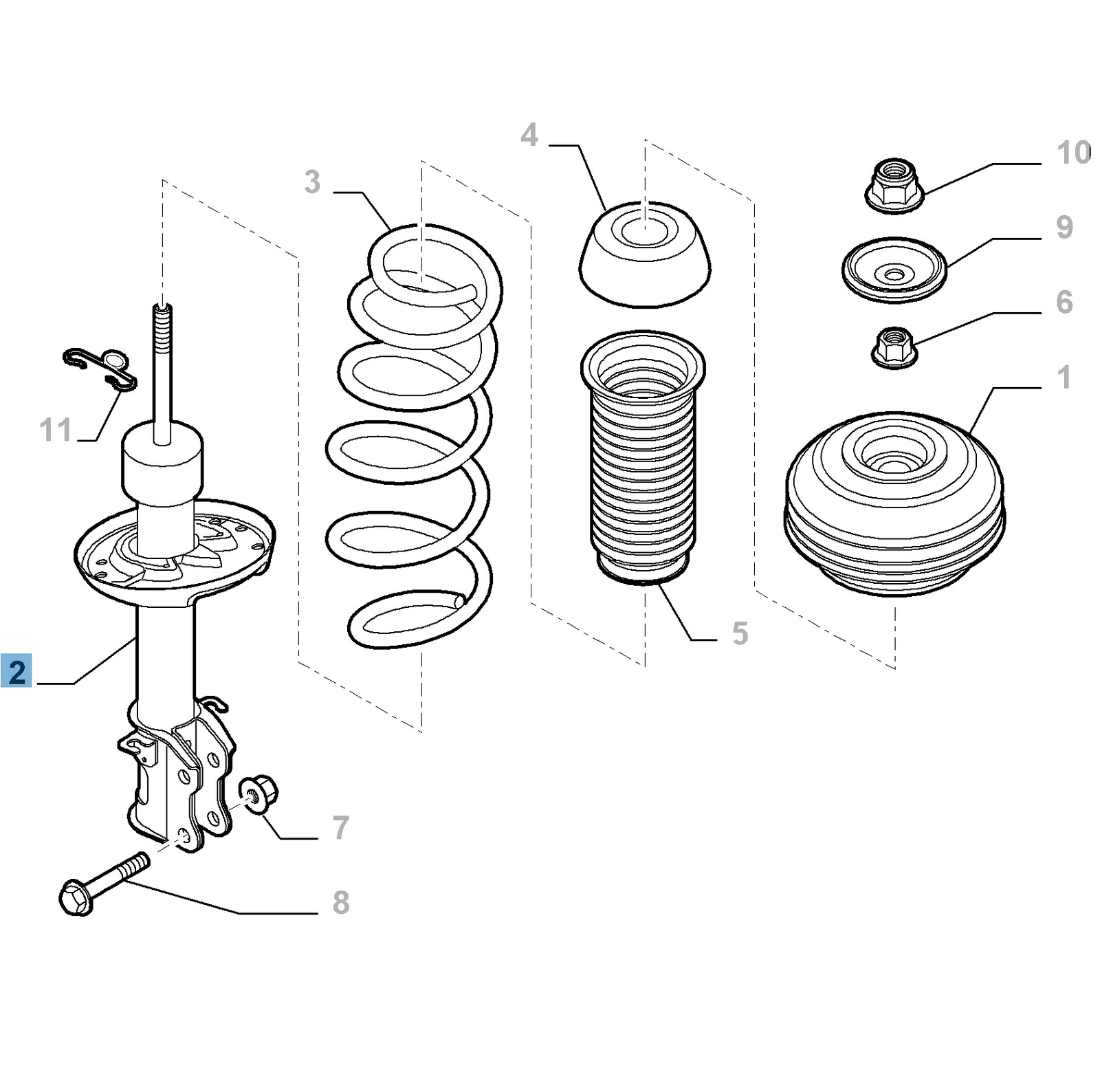 4
10
3
9
6
1
11
5
2
7
8