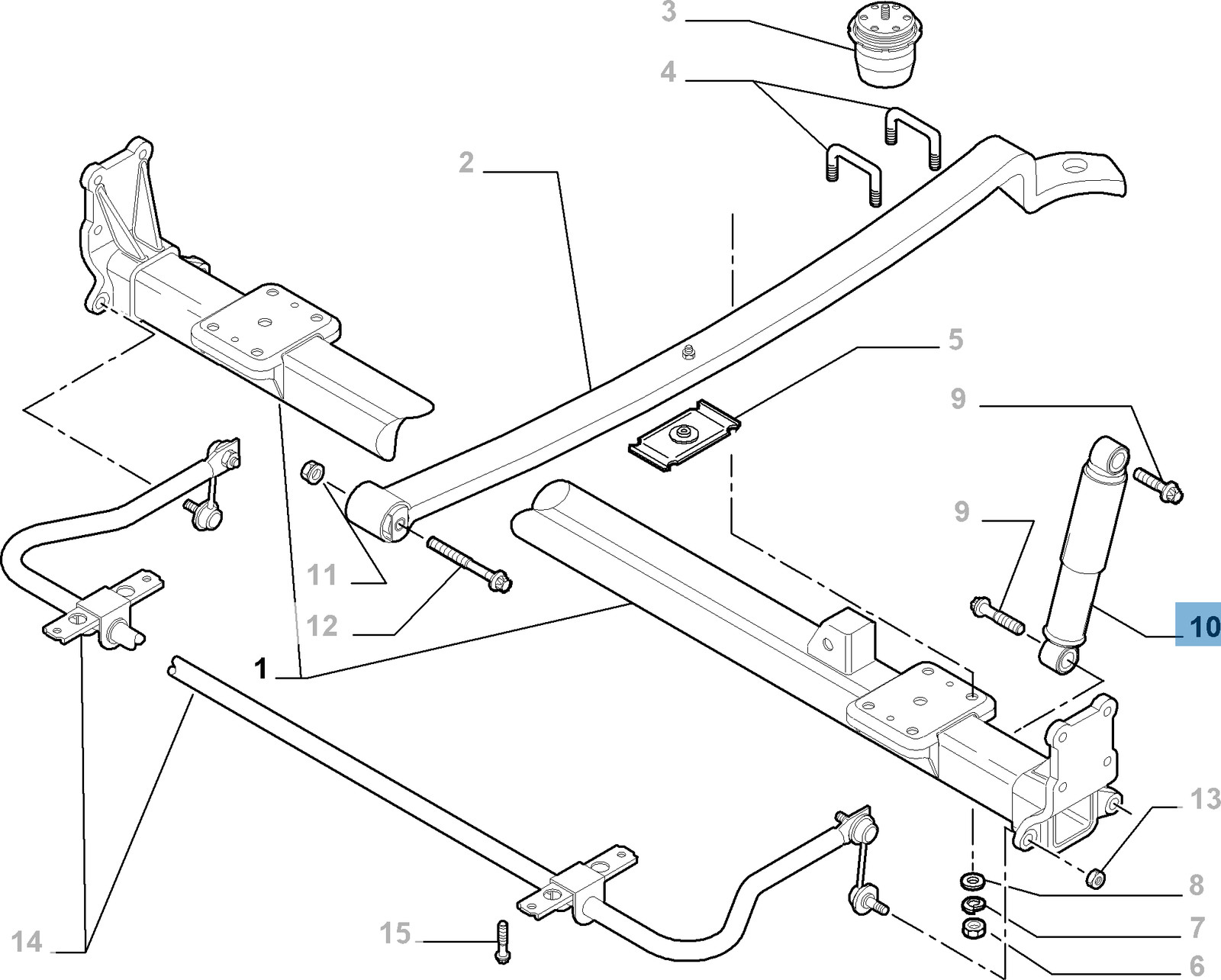 3
4
2
5
9
9
11
12
10
1
13
8
7
6
14
15