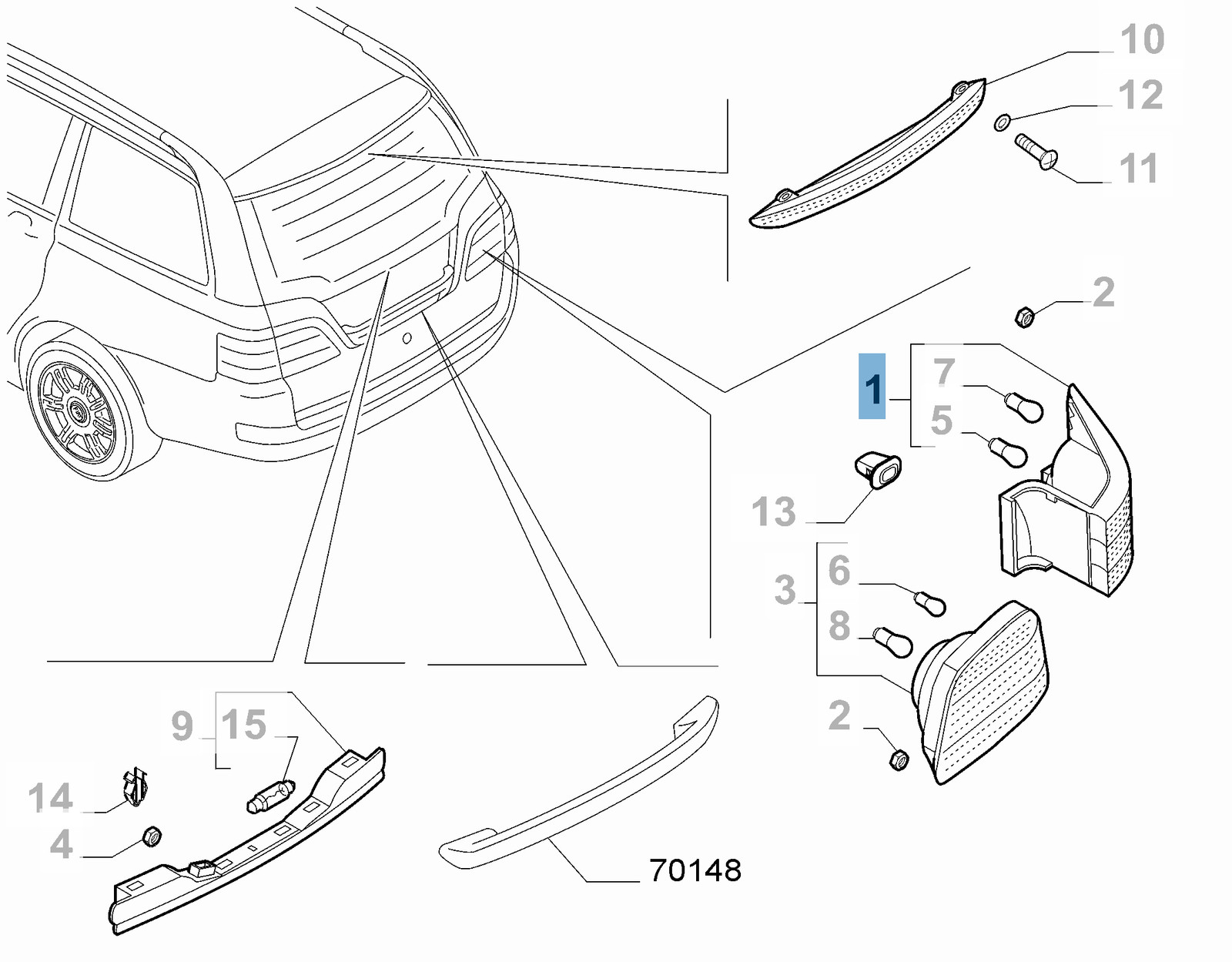 10
12
11
2
1
7
5
13
3
6
8
2
9
15
14
4
70148