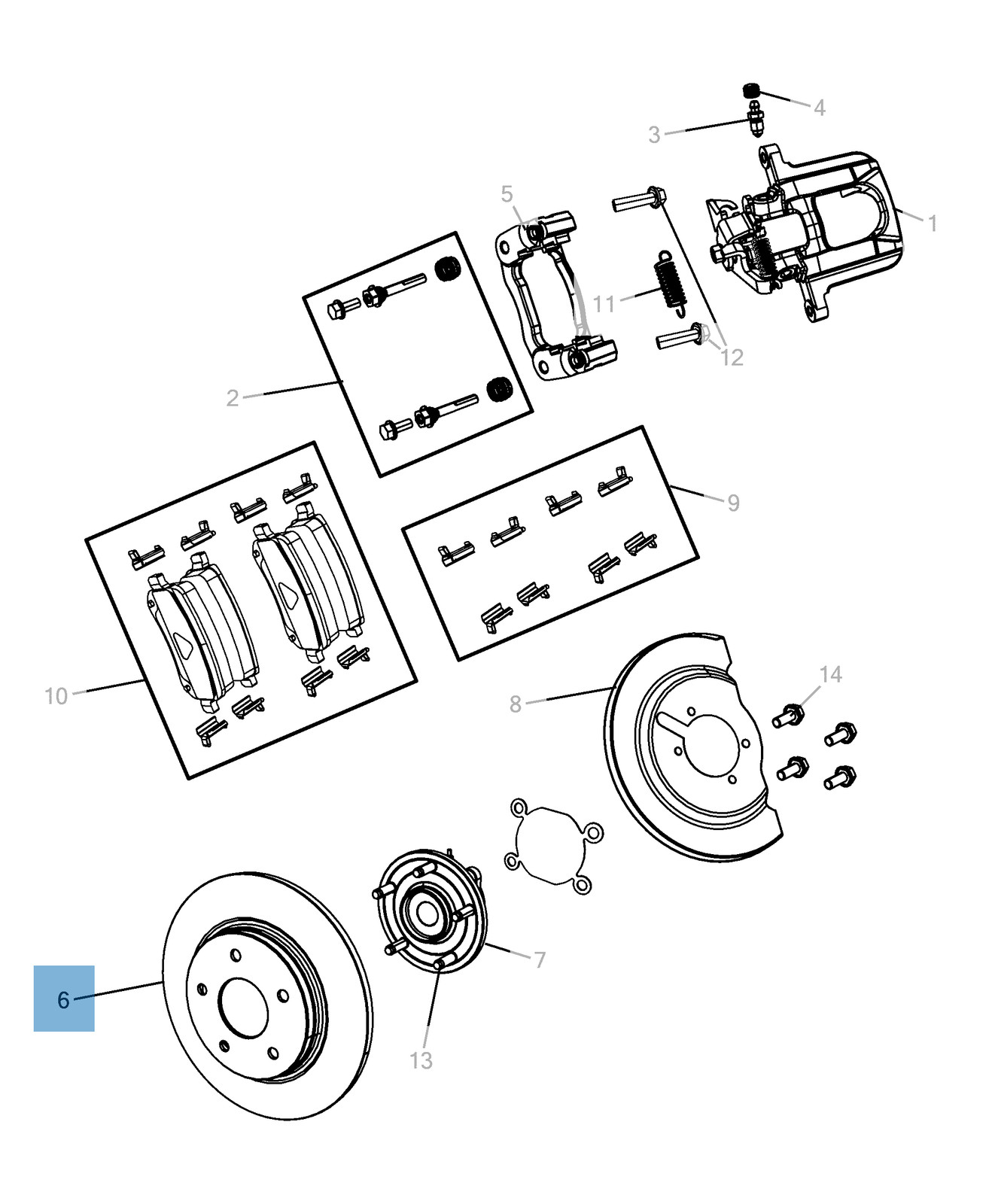 4
3
5
1
11
12
2
9
10
14
8
7
6
13