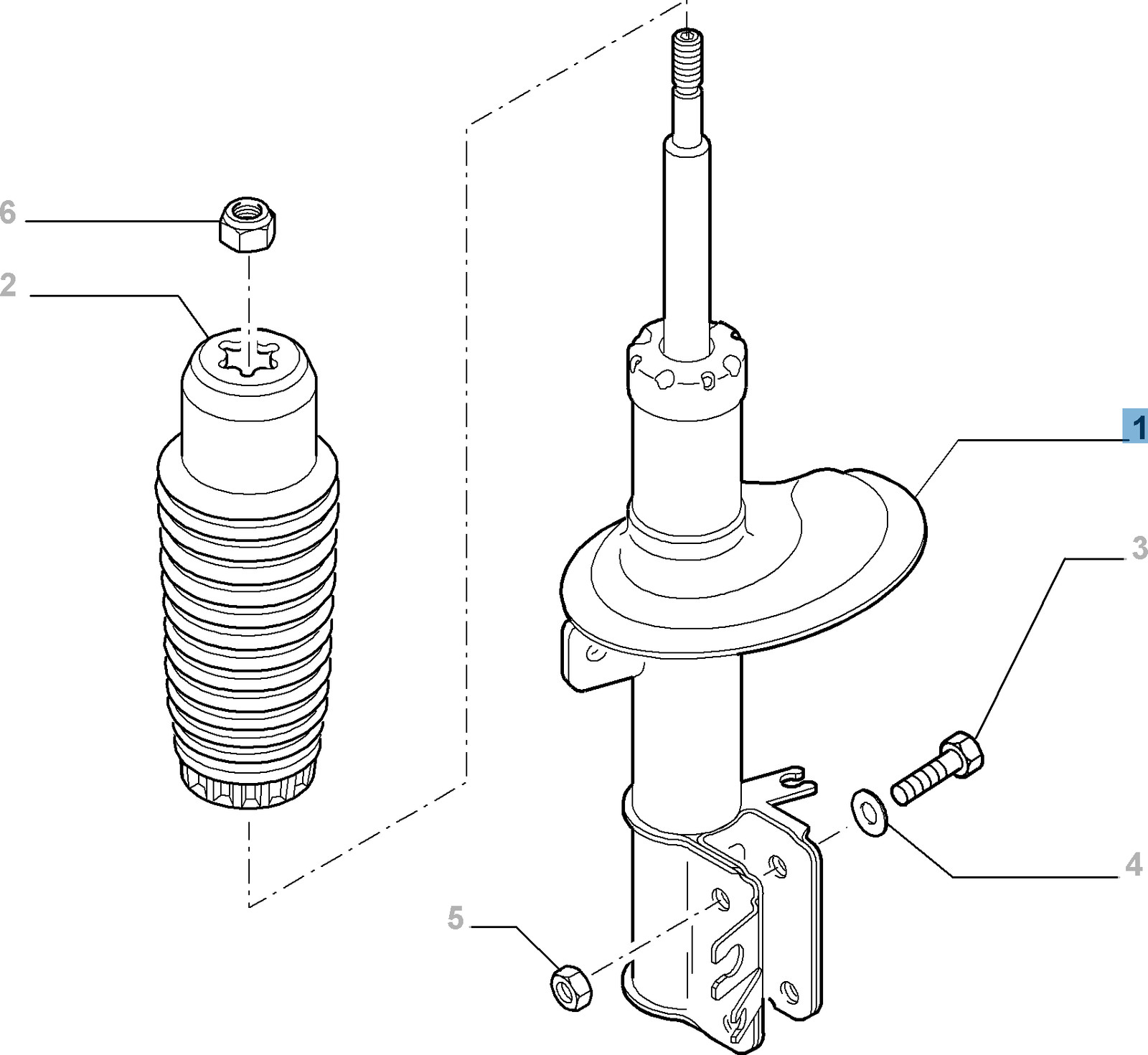 6
2
1
3
4
5