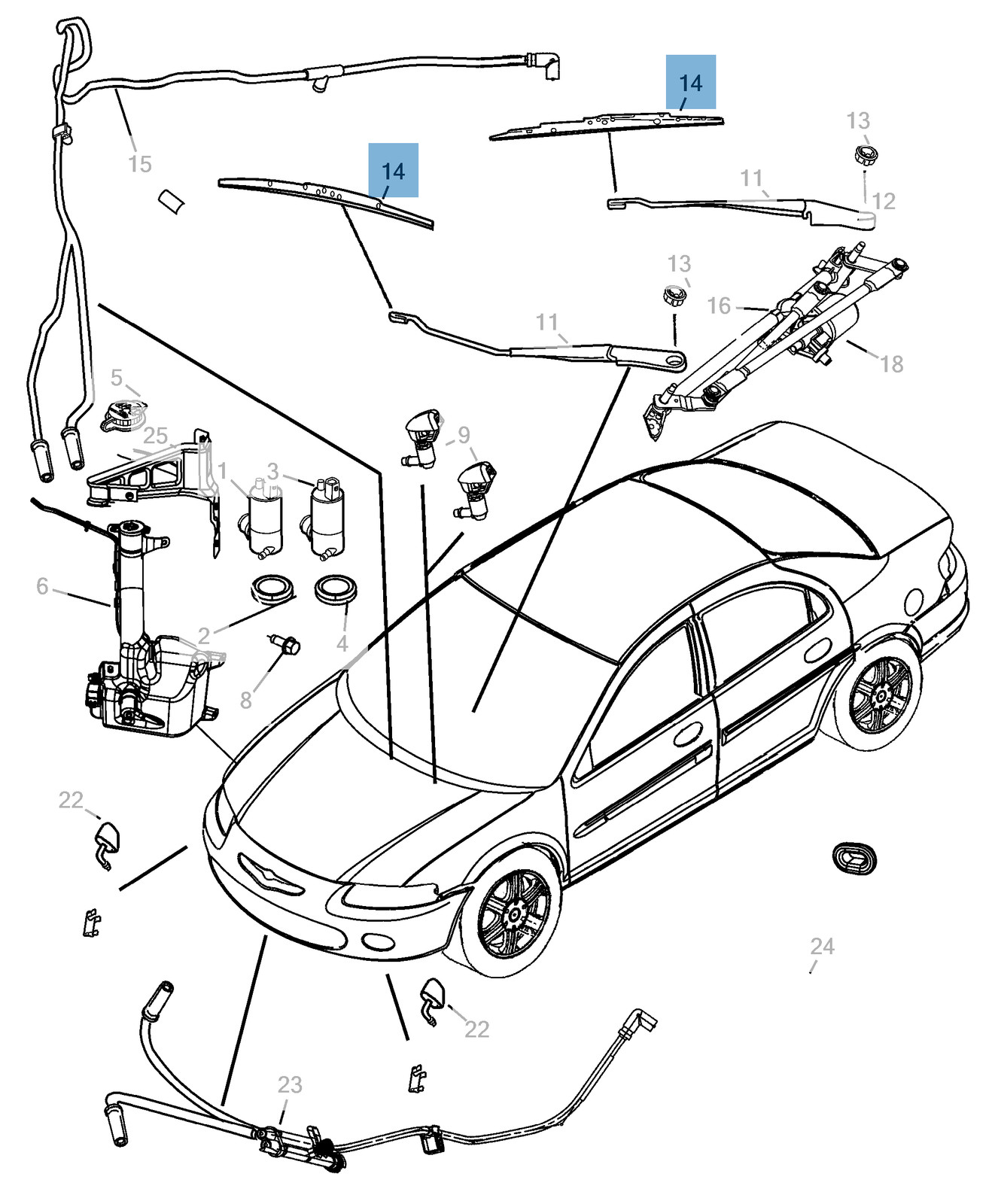 14
13
15
14
11
12
13
16
11
18
5
25
9
1
3
6
2
4
8
22
24
22
23