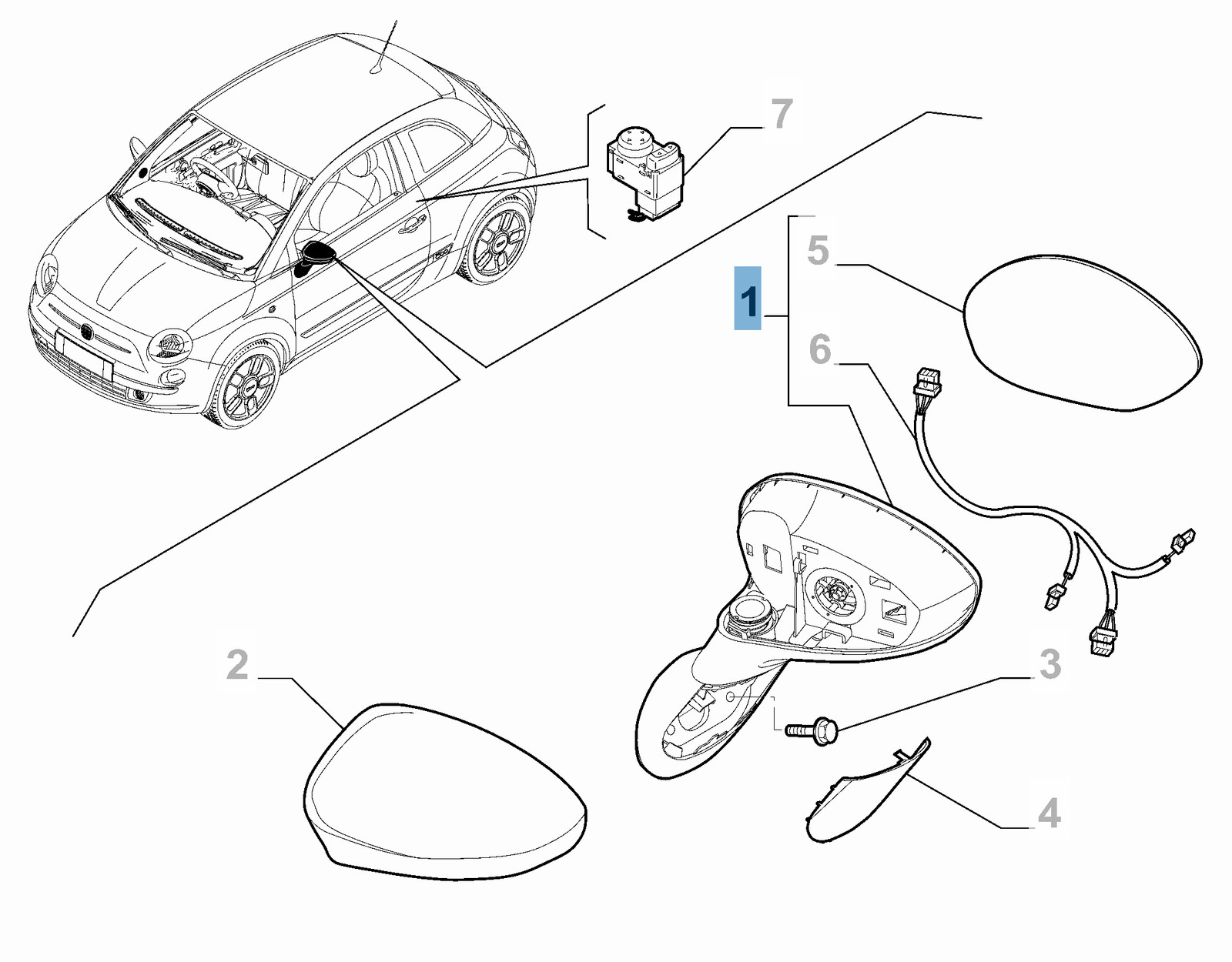 7

5

1

6

2

3

4