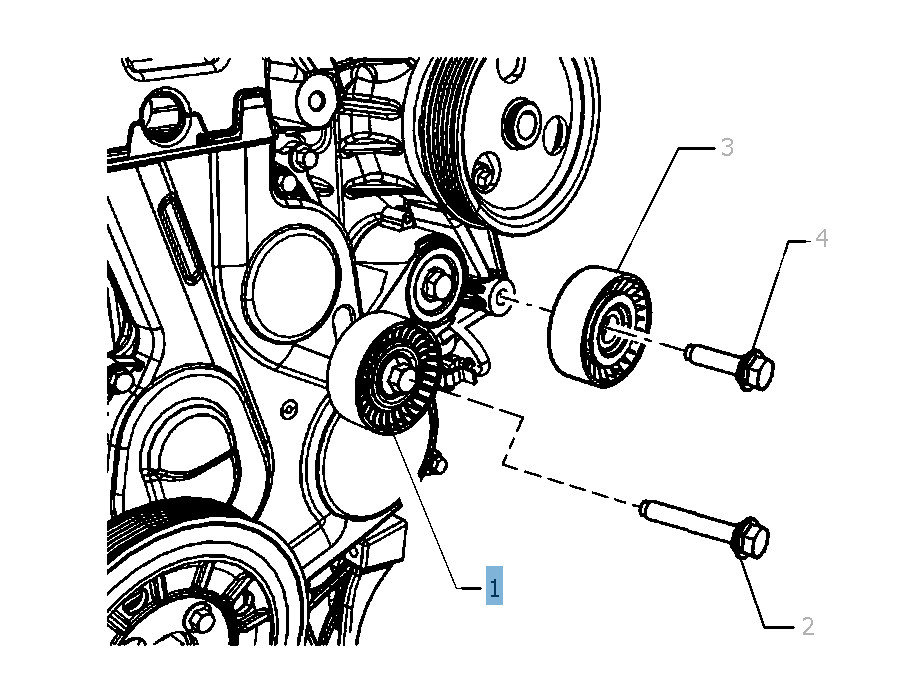 3
4
1
2